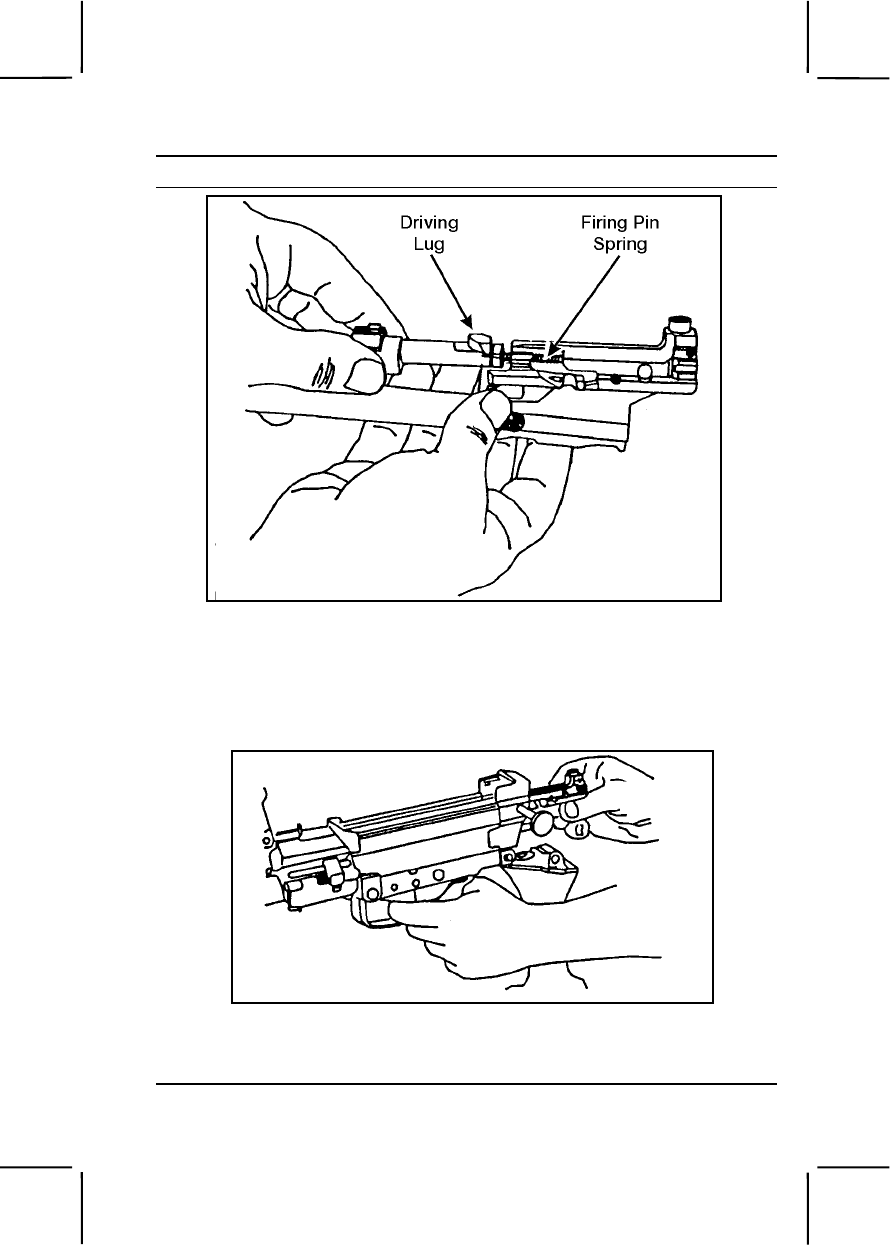 Driving Lug

Firing Pin Spring