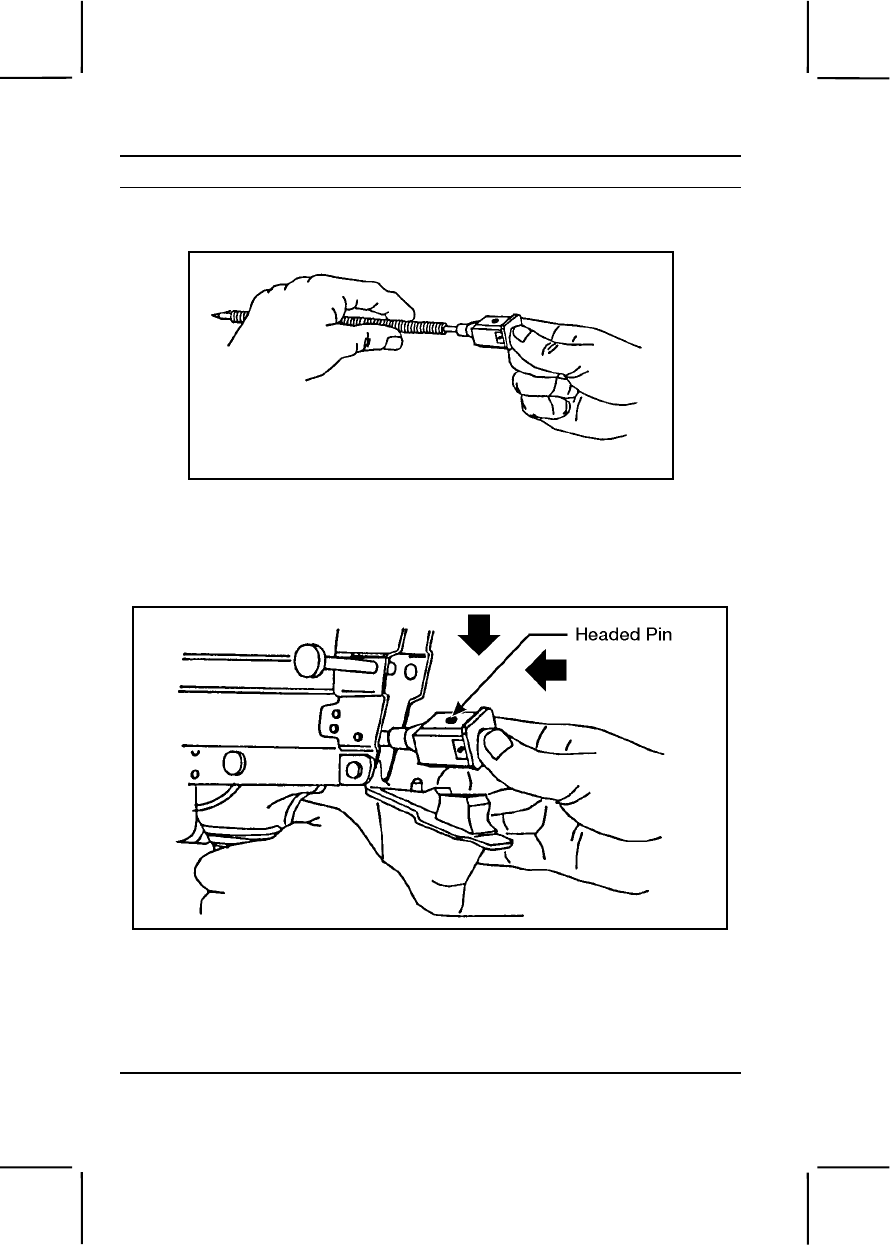 Headed Pin