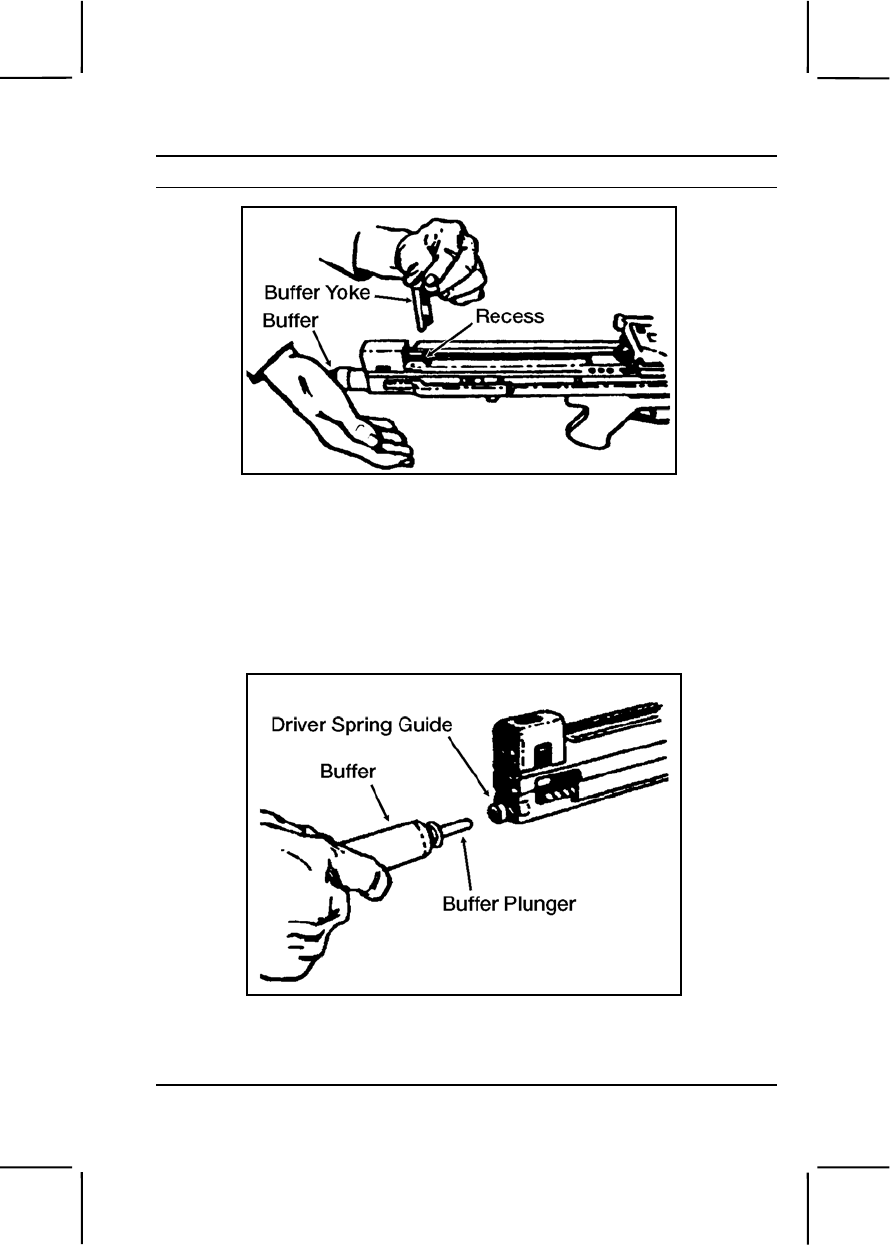 Buffer Yoke
Buffer
Recess

Driver Spring Guide
Buffer
Buffer Plunger