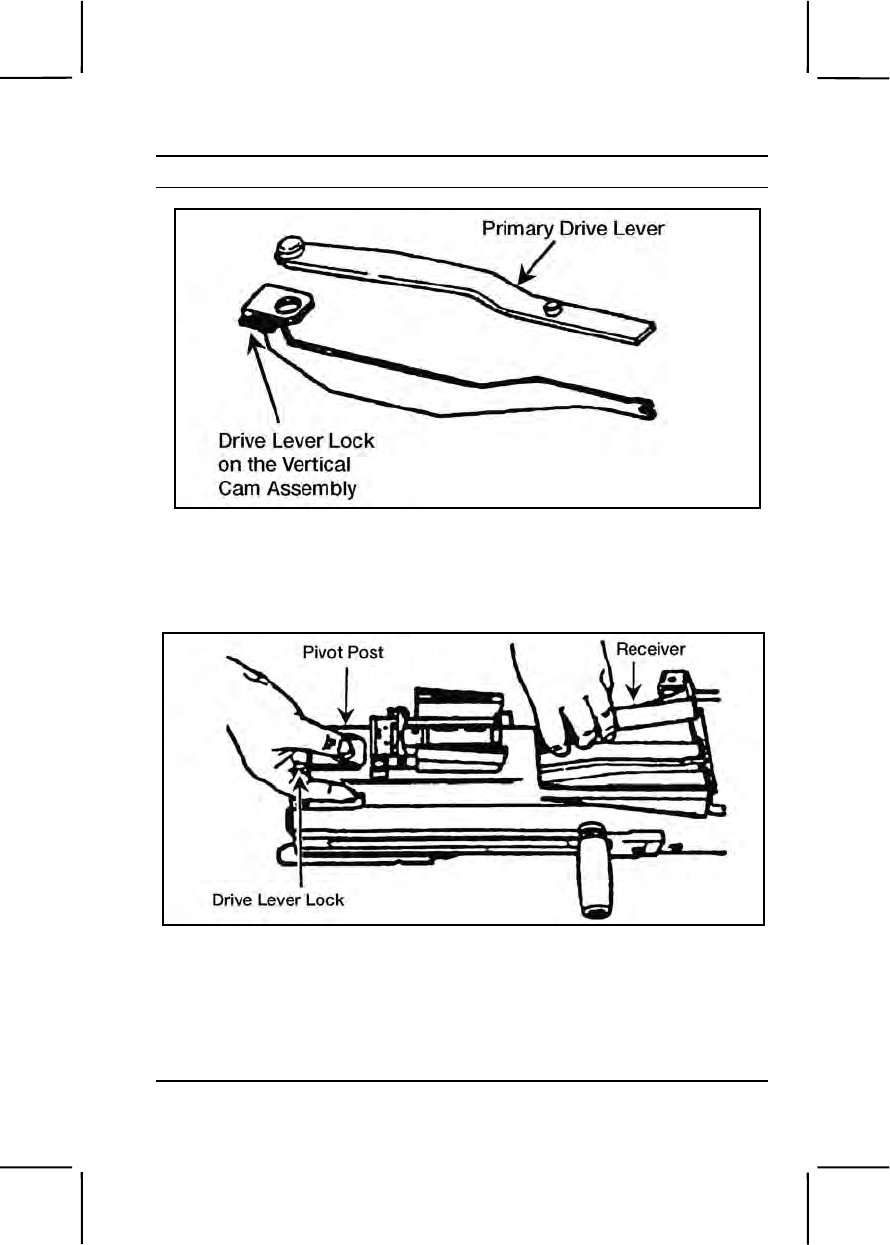 Primary Drive Lever

Drive Lever Lock on the Vertical Cam Assembly

Pivot Post

Receiver

Drive Lever Lock