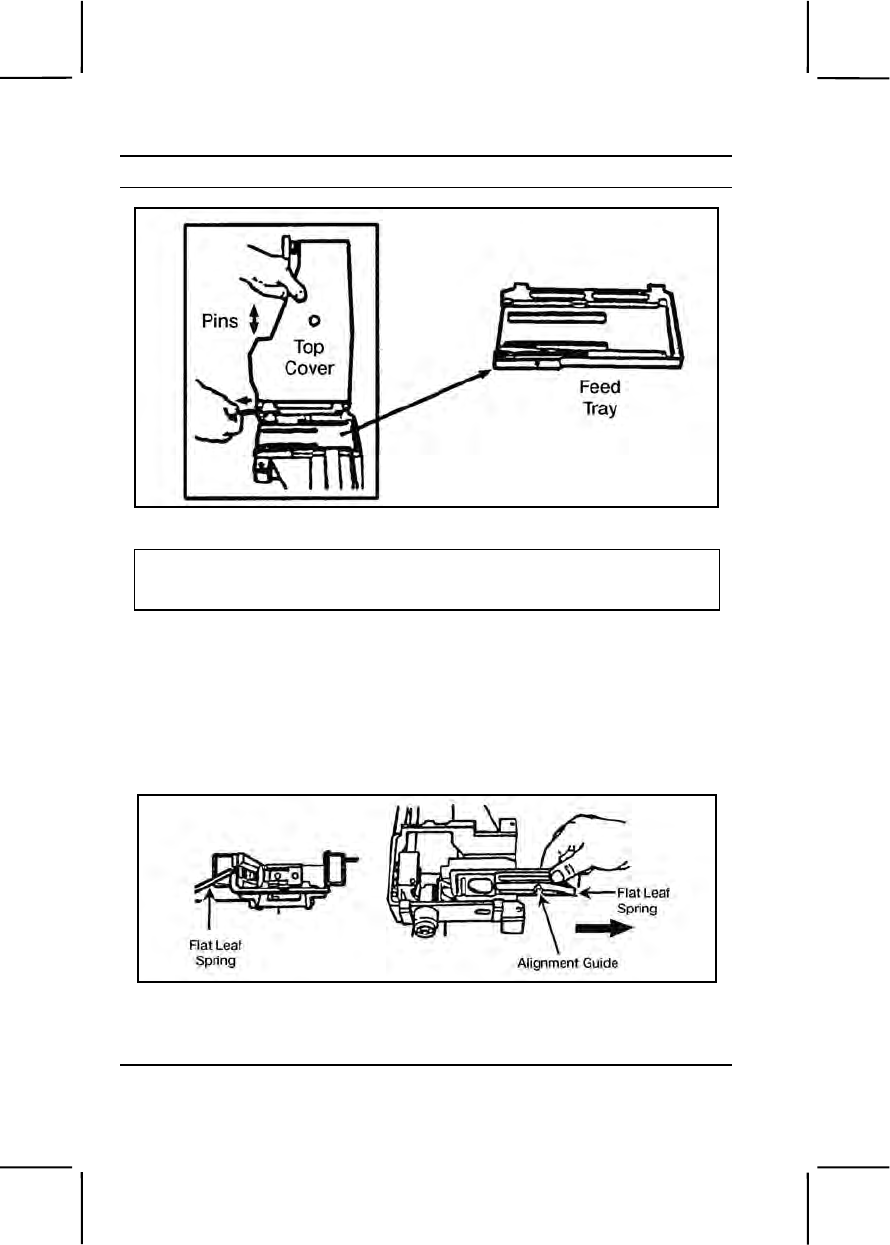 Pins
Top Cover
Feed Tray

Flat Leaf Spring
Flat Leaf Spring
Alignment Guide