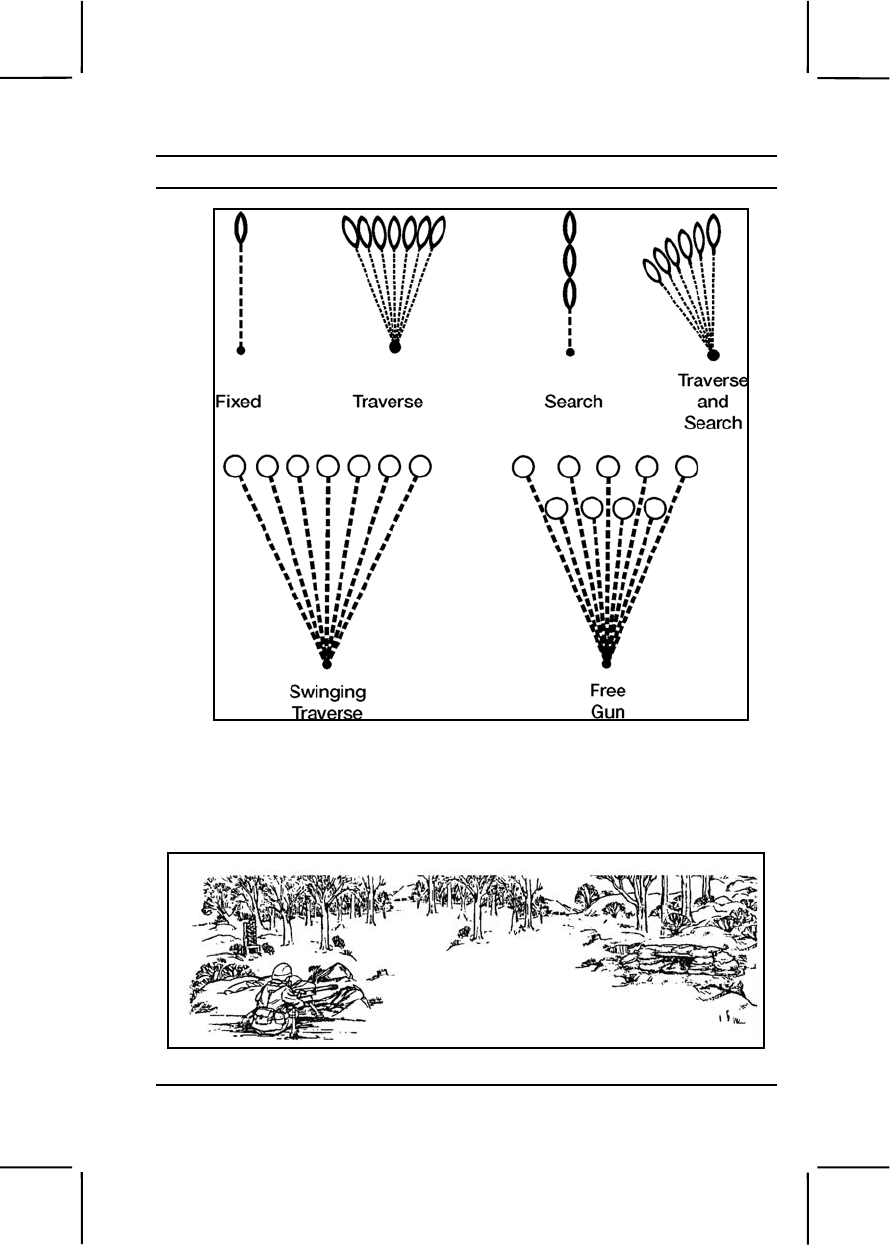 Fixed

Traverse

Search

Traverse and Search

Swinging Traverse

Free Gun