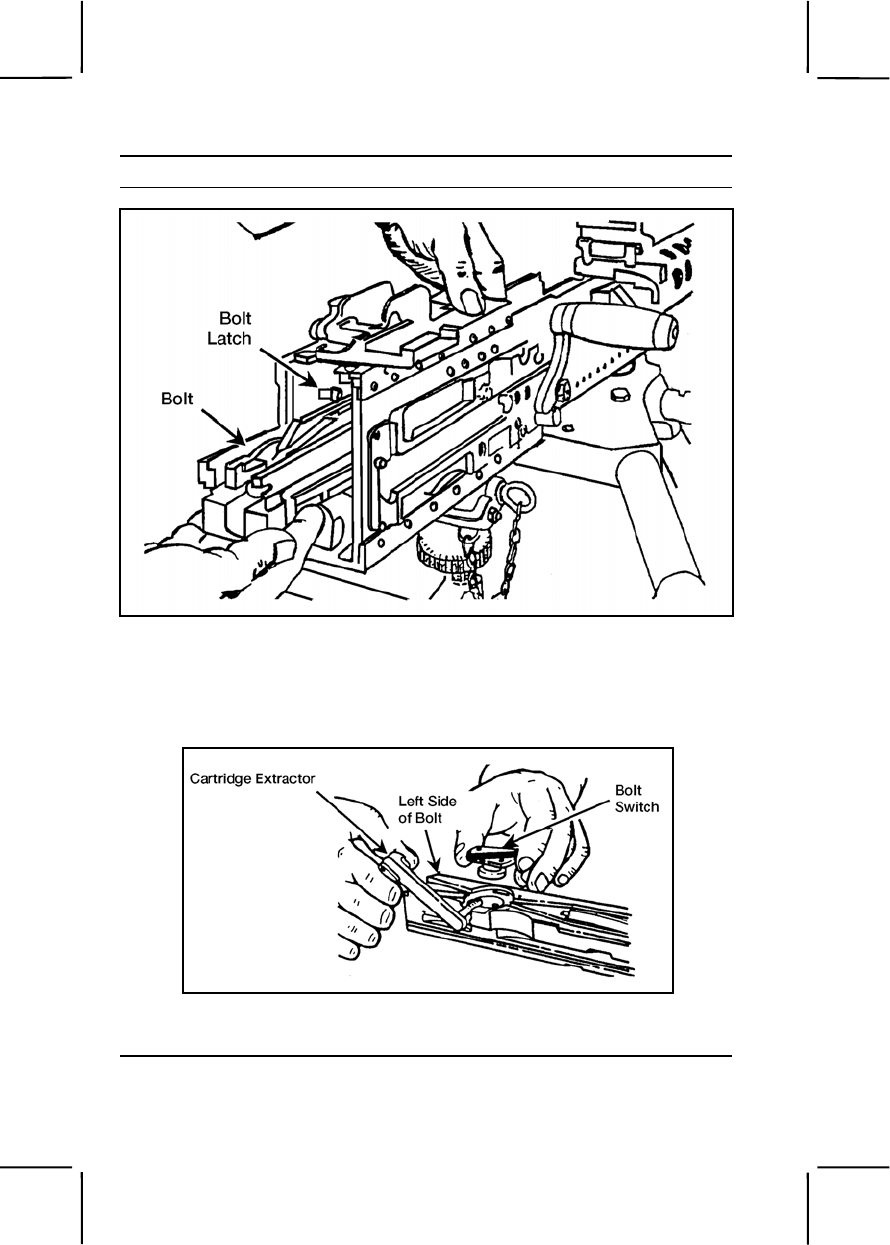 Bolt Latch

Bolt

Cartridge Extractor

Left Side of Bolt

Bolt Switch