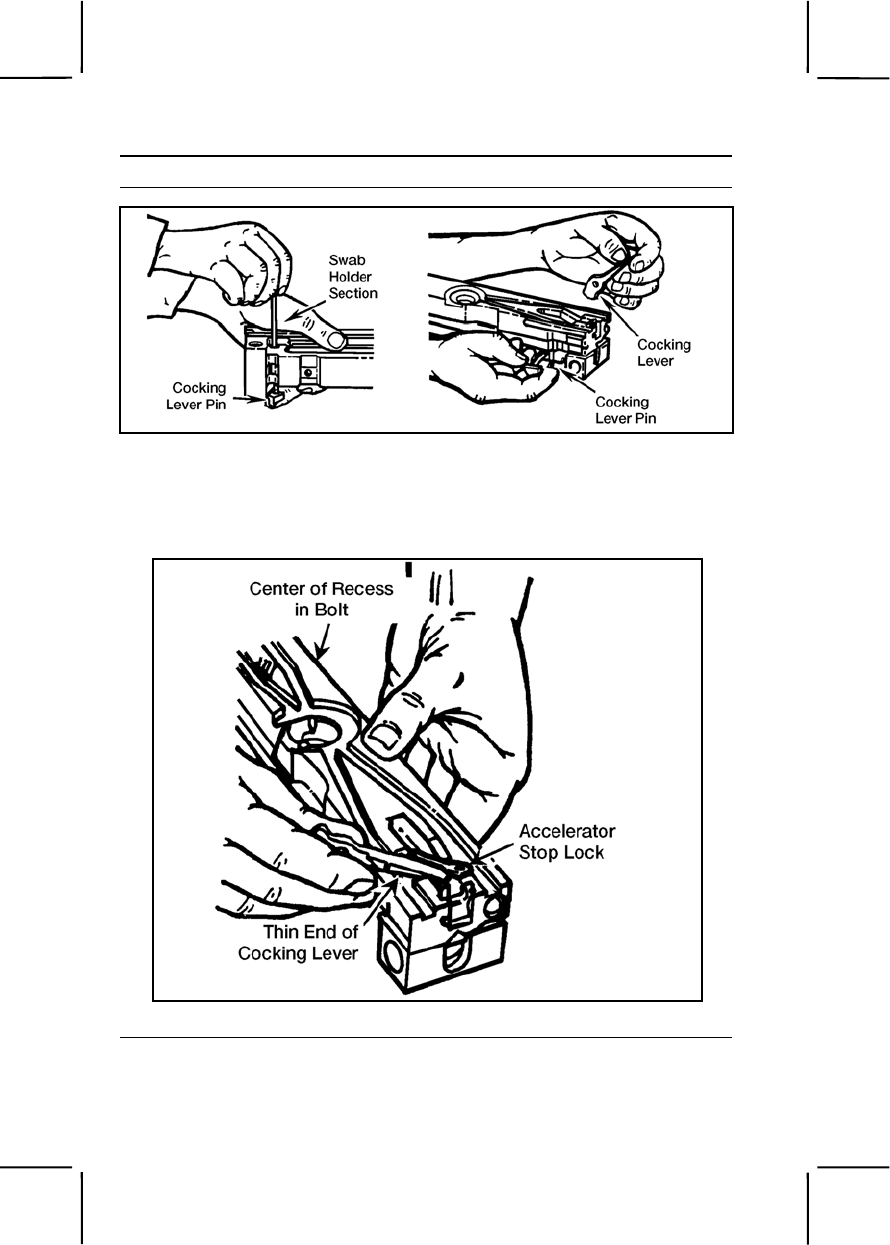 Swab Holder Section

Cocking Lever Pin

Cocking Lever

Cocking Lever Pin

Center of Recess in Bolt

Accelerator Stop Lock

Thin End of Cocking Lever