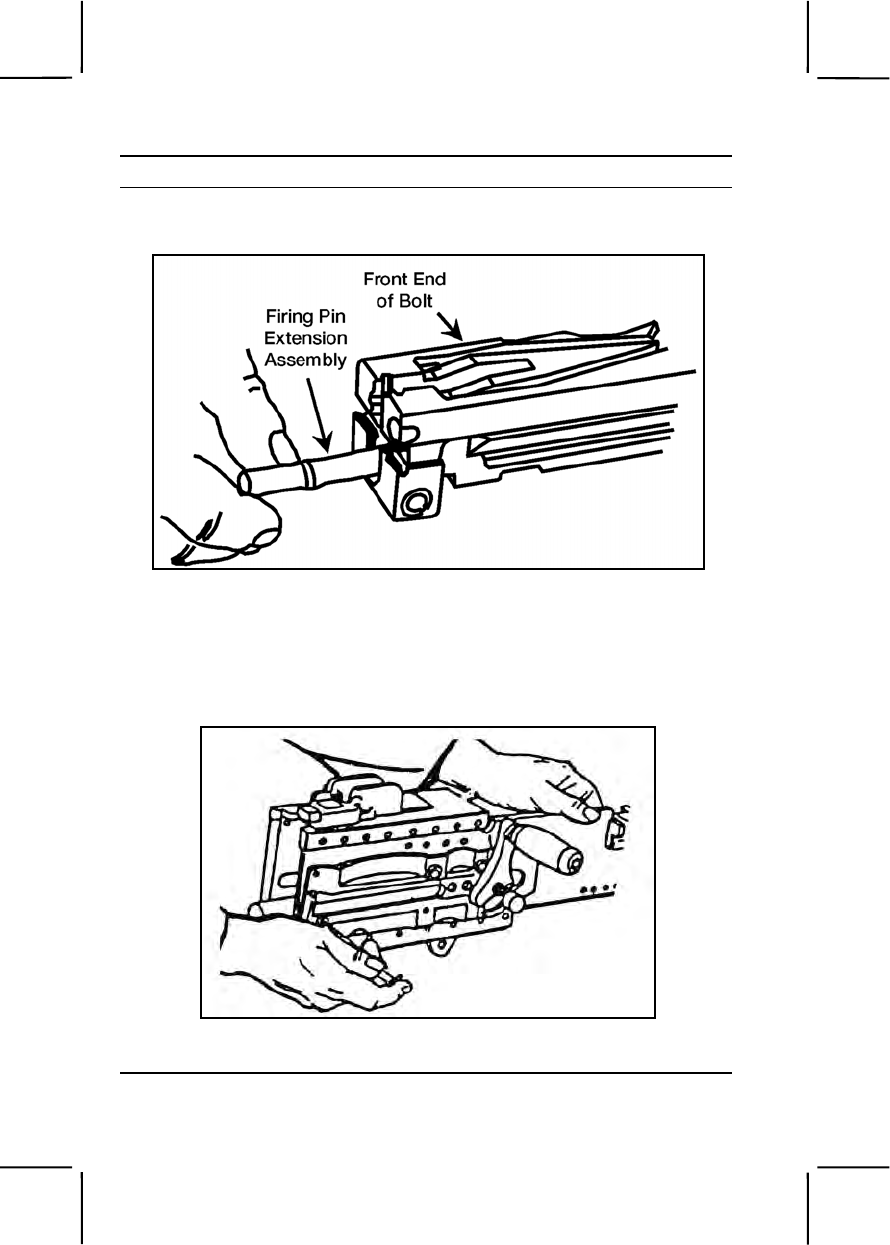 Front End of Bolt

Firing Pin Extension Assembly