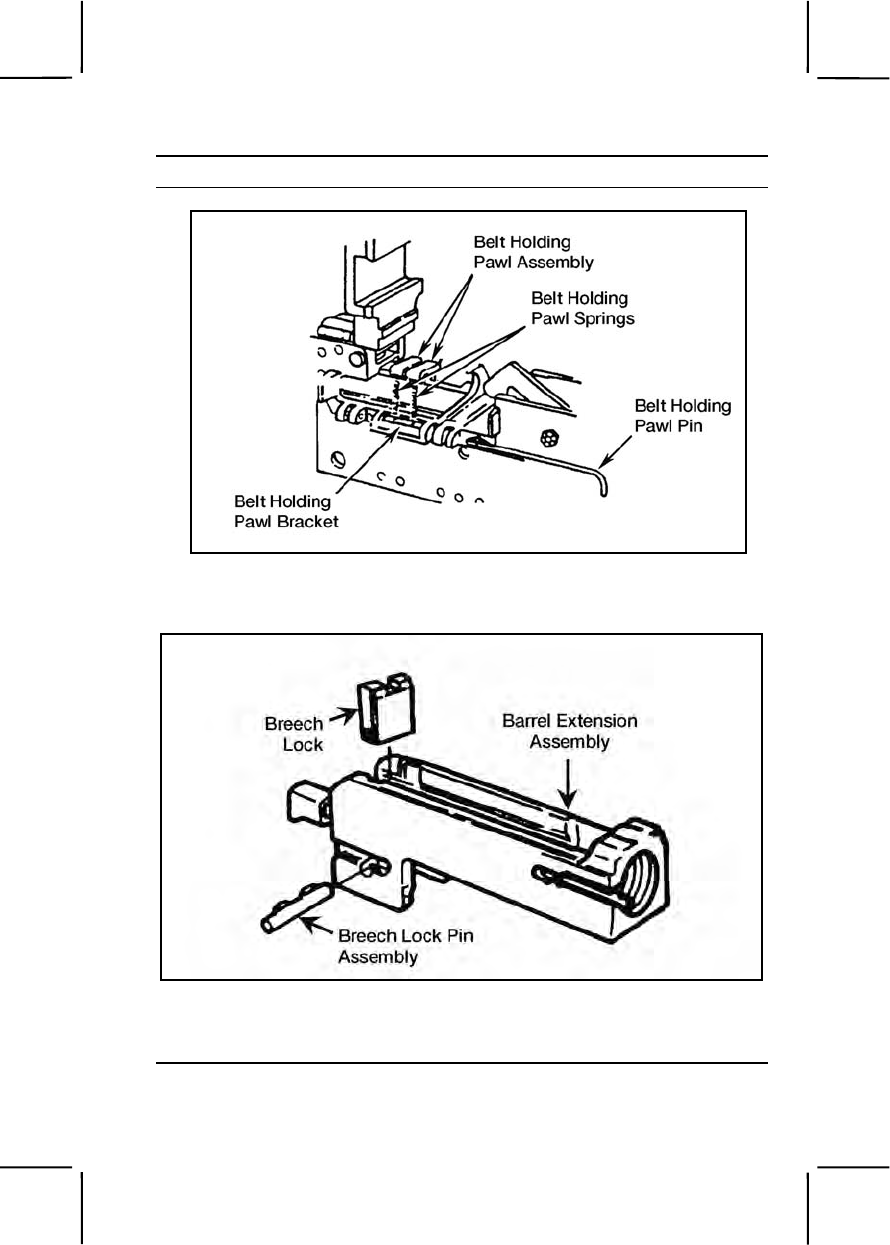 Belt Holding Pawl Assembly

Belt Holding Pawl Springs

Belt Holding Pawl Pin

Belt Holding Pawl Bracket

Breech Lock

Barrel Extension Assembly

Breech Lock Pin Assembly