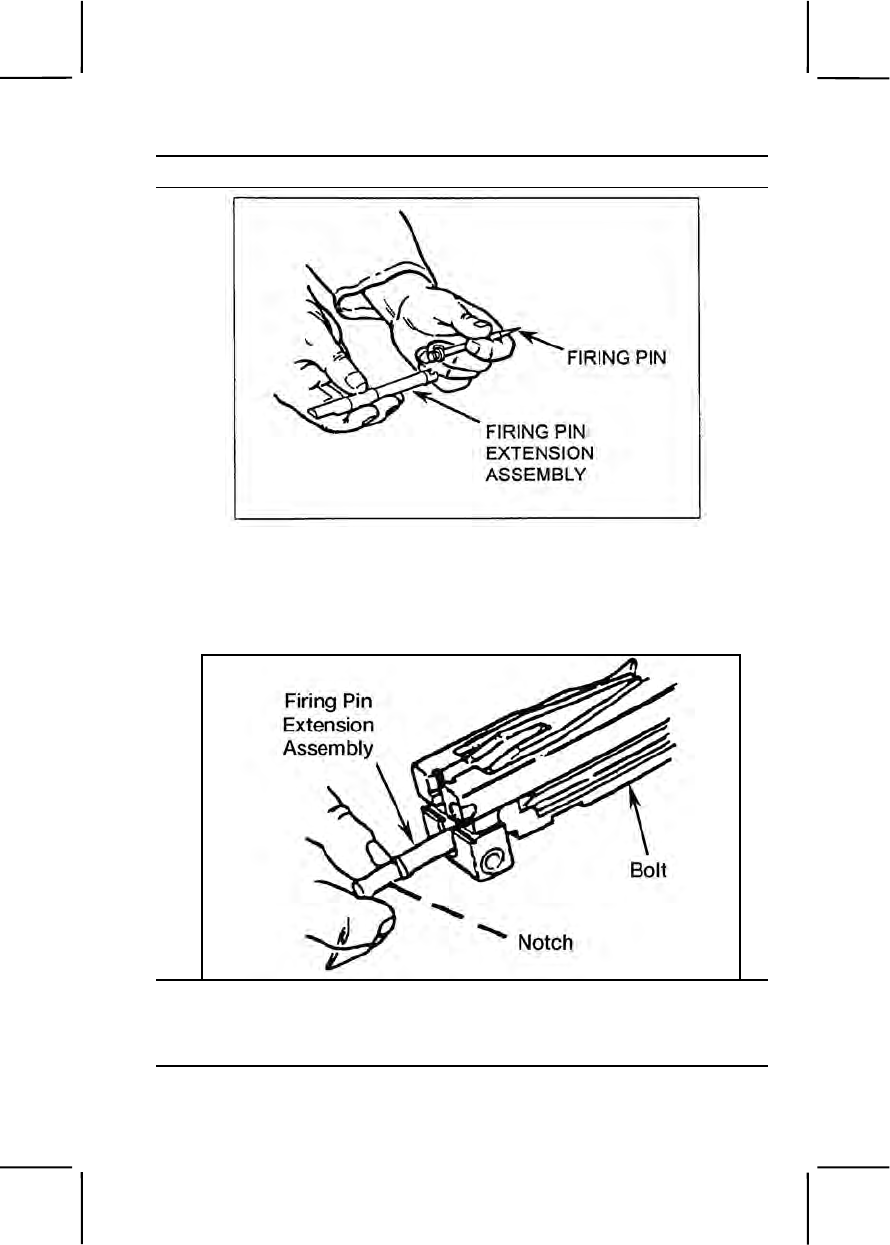 FIRING PIN

FIRING PIN EXTENSION ASSEMBLY

Firing Pin Extension Assembly

Bolt

Notch