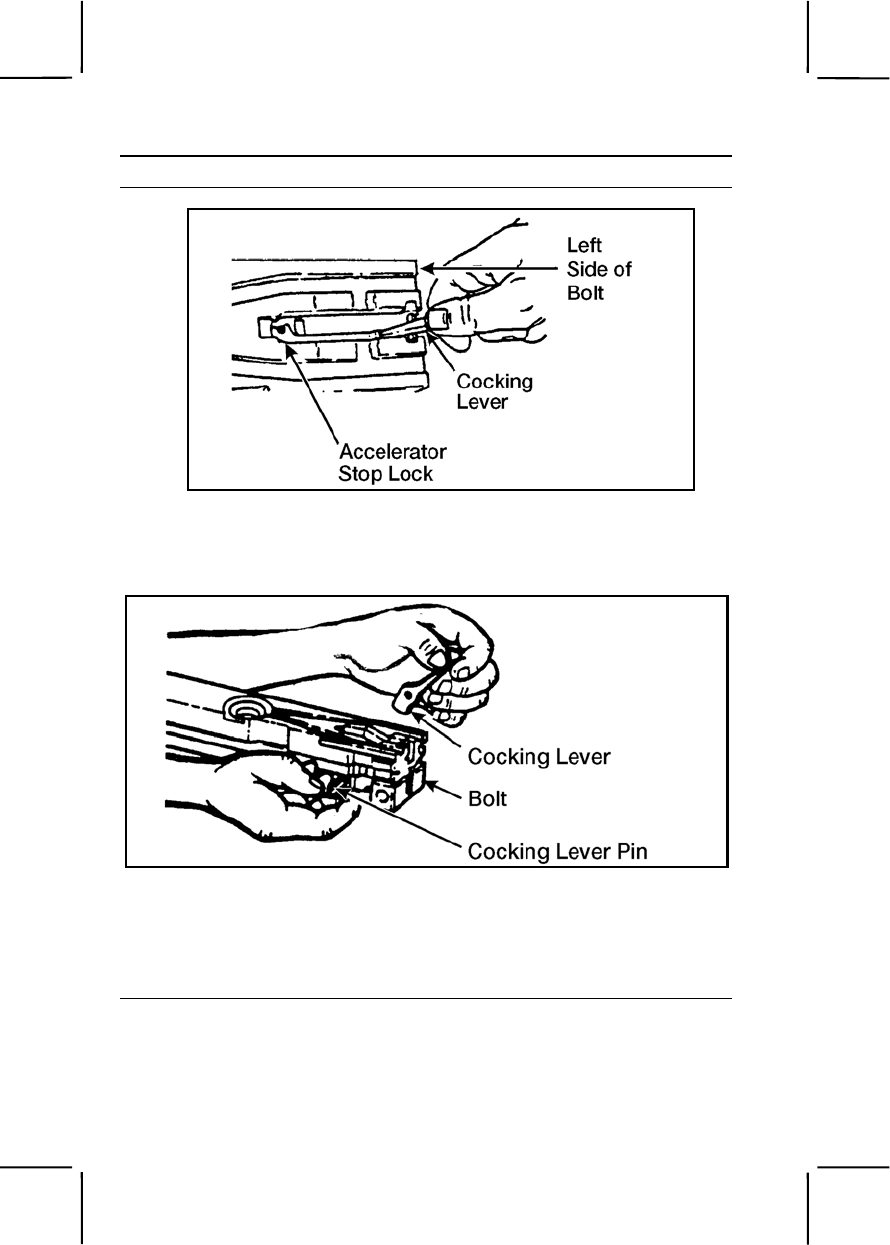 Left Side of Bolt

Cocking Lever

Accelerator Stop Lock

Cocking Lever

Bolt

Cocking Lever Pin