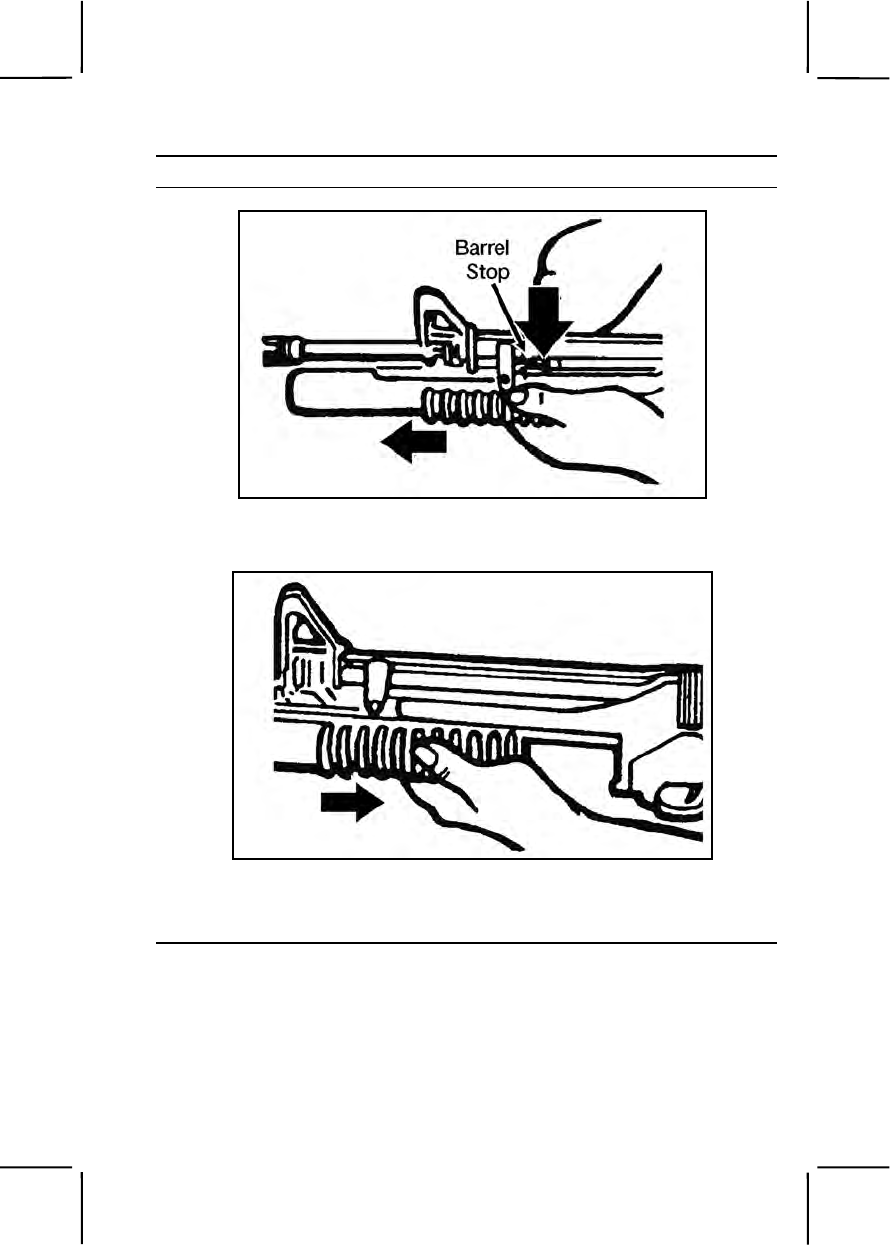 Barrel Stop