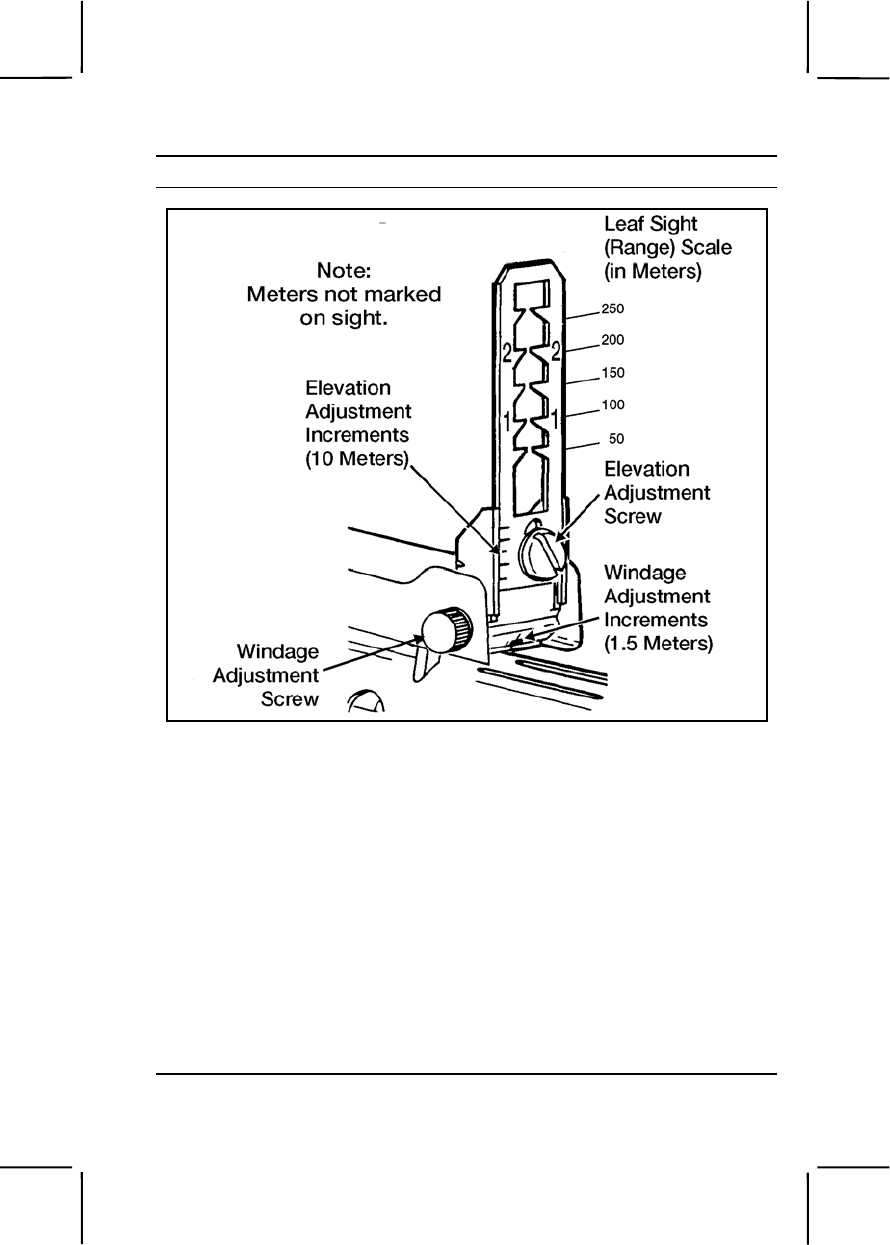 Note:
Meters not marked on sight.

Leaf Sight (Range) Scale (in Meters)

250
200
150
100
50

2 2
1 1

Elevation Adjustment Increments (10 Meters)

Elevation Adjustment Screw

Windage Adjustment Increments (1.5 Meters)

Windage Adjustment Screw