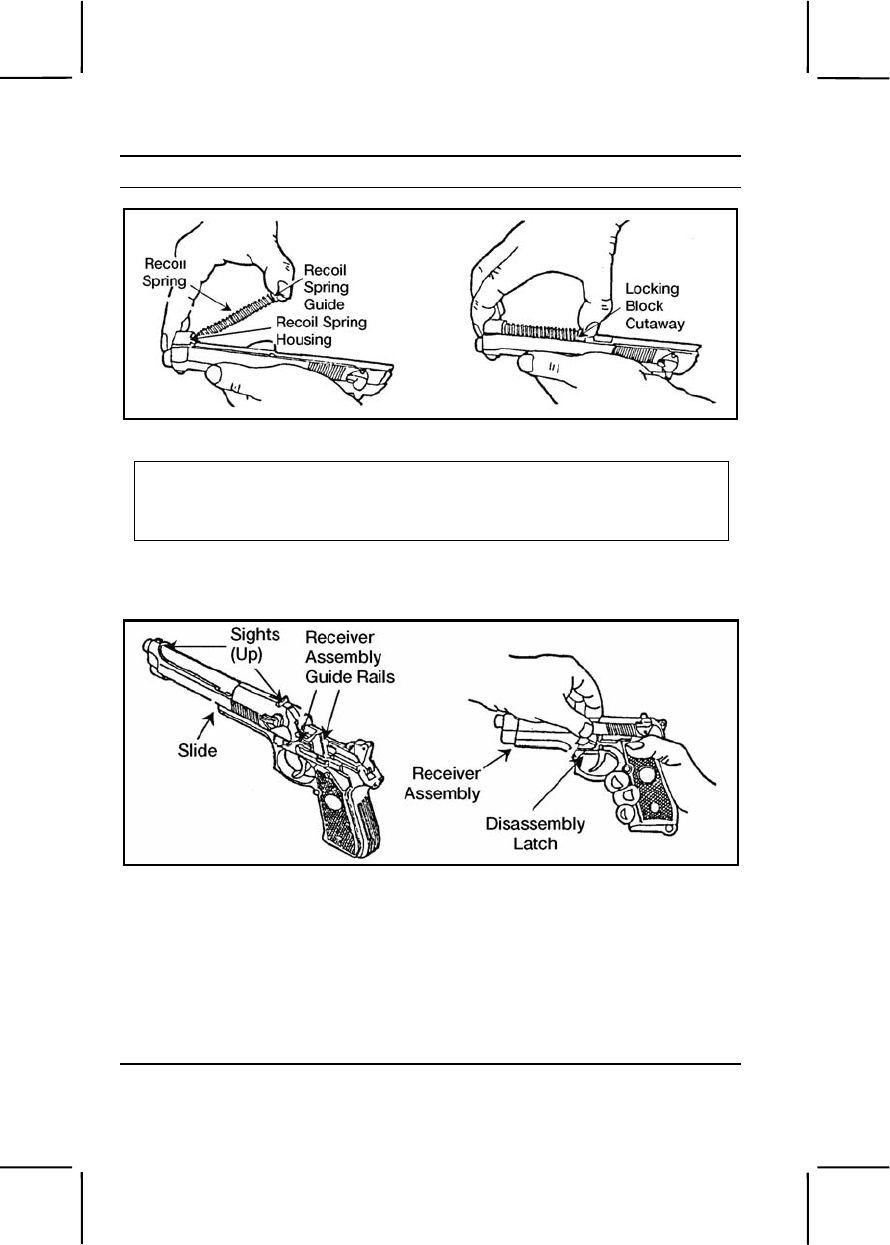 Recoil Spring

Recoil Spring Guide

Recoil Spring Housing

Locking Block Cutaway

Sights (Up)

Receiver Assembly Guide Rails

Slide

Receiver Assembly

Disassembly Latch