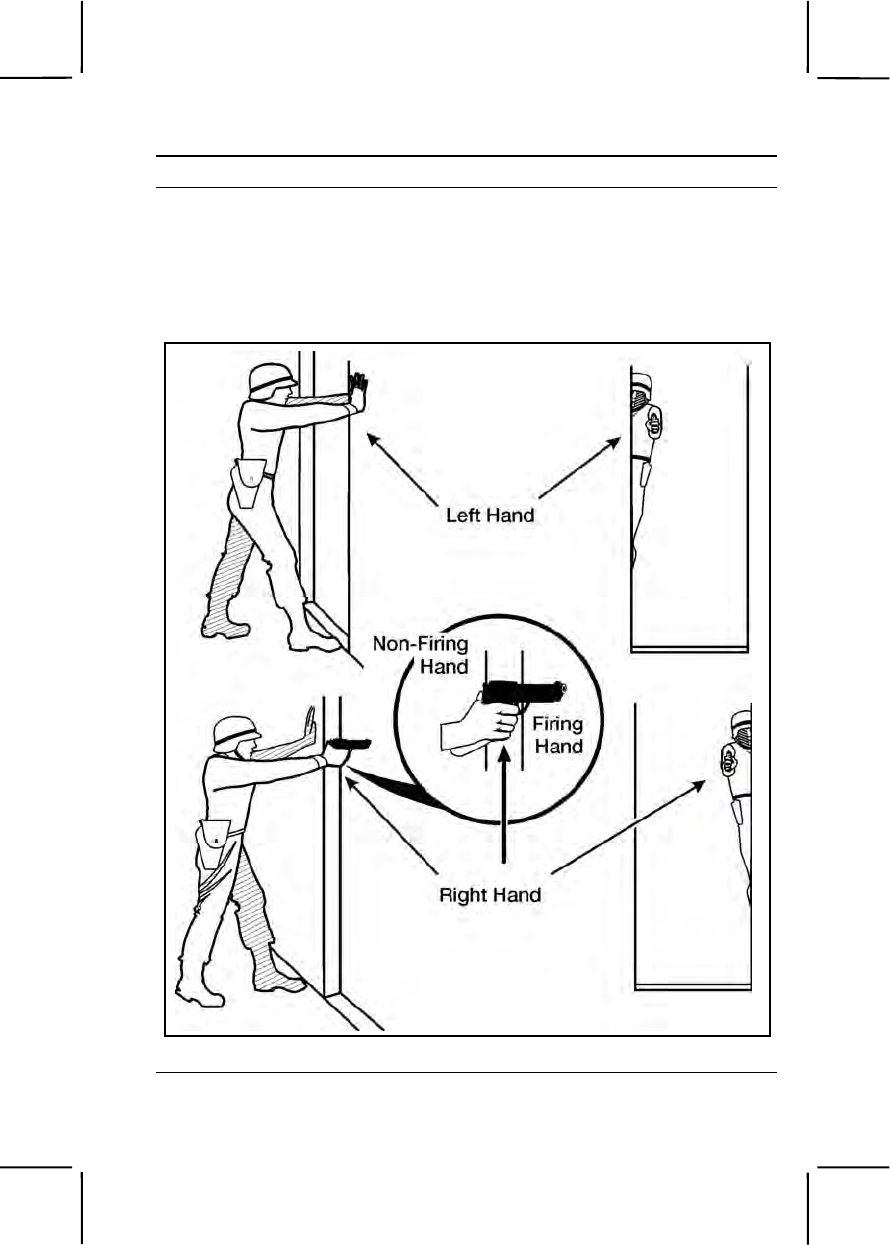 Left Hand

Non-Firing Hand

Firing Hand

Right Hand