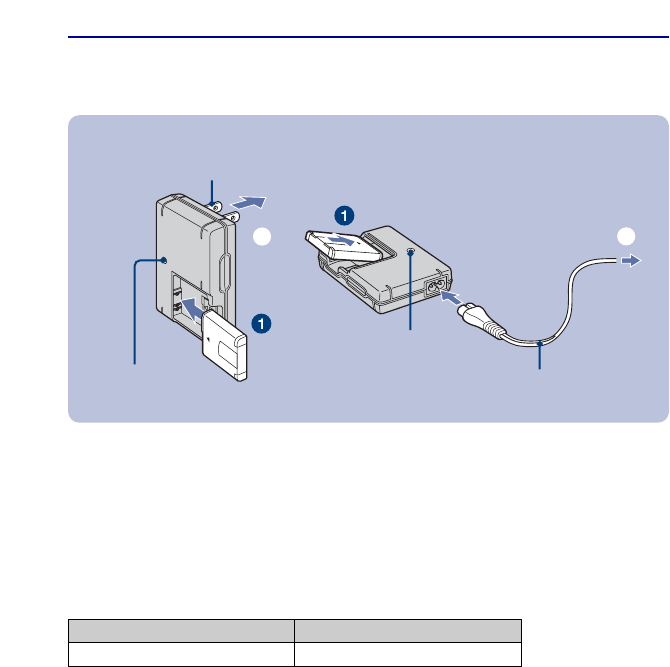 1

1