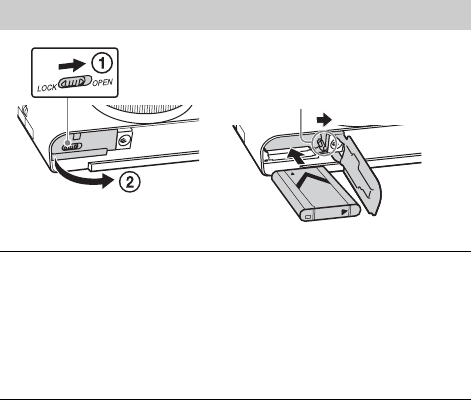 1
LOCK OPEN
2