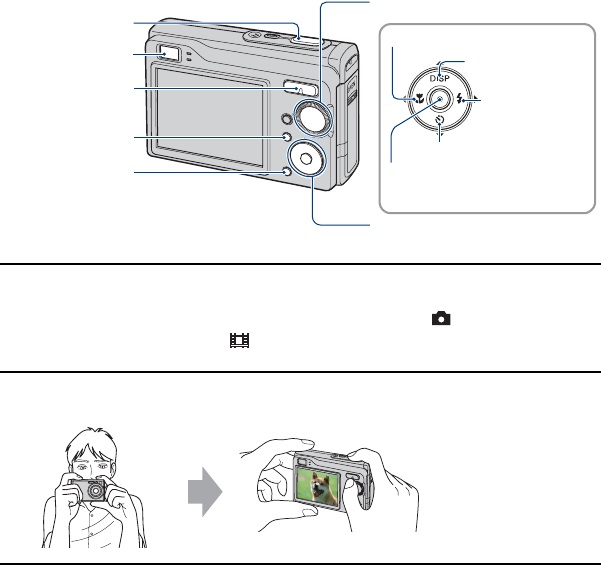 DISP