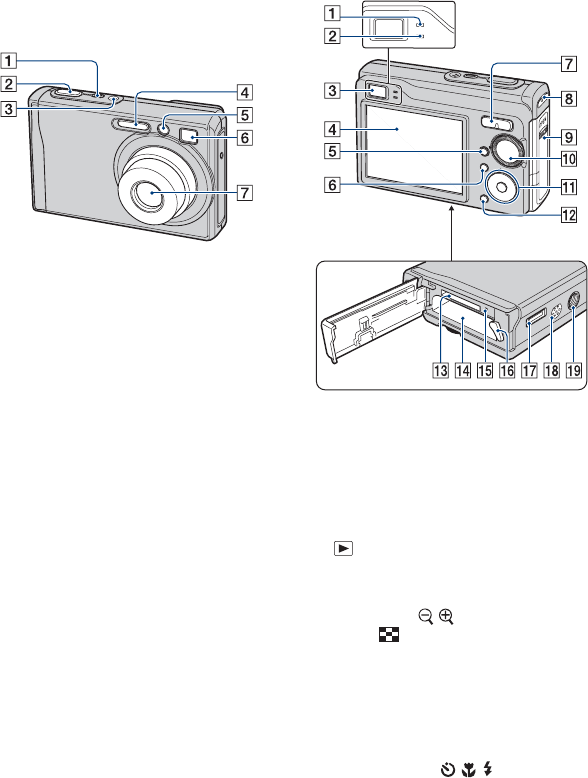 1
2
3
4
5
6
7

1
2
3
4
5
6
7
8
9
10
11
12
13
14
15
16
17
18
19