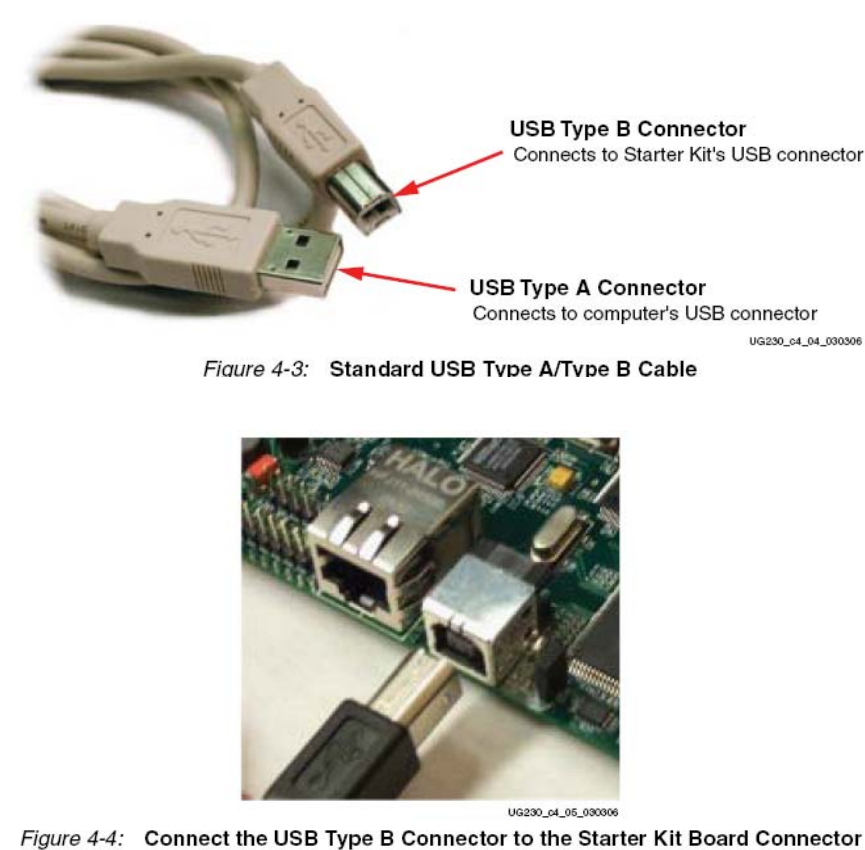 USB Type B Connector
Connects to Starter Kit's USB connector

USB Type A Connector
Connects to computer's USB connector

UG230_c4_04_030306

Figure 4-3: Standard USB Type A/Type B Cable

HALO

UG230_c4_05_030306

Figure 4-4: Connect the USB Type B Connector to the Starter Kit Board Connector