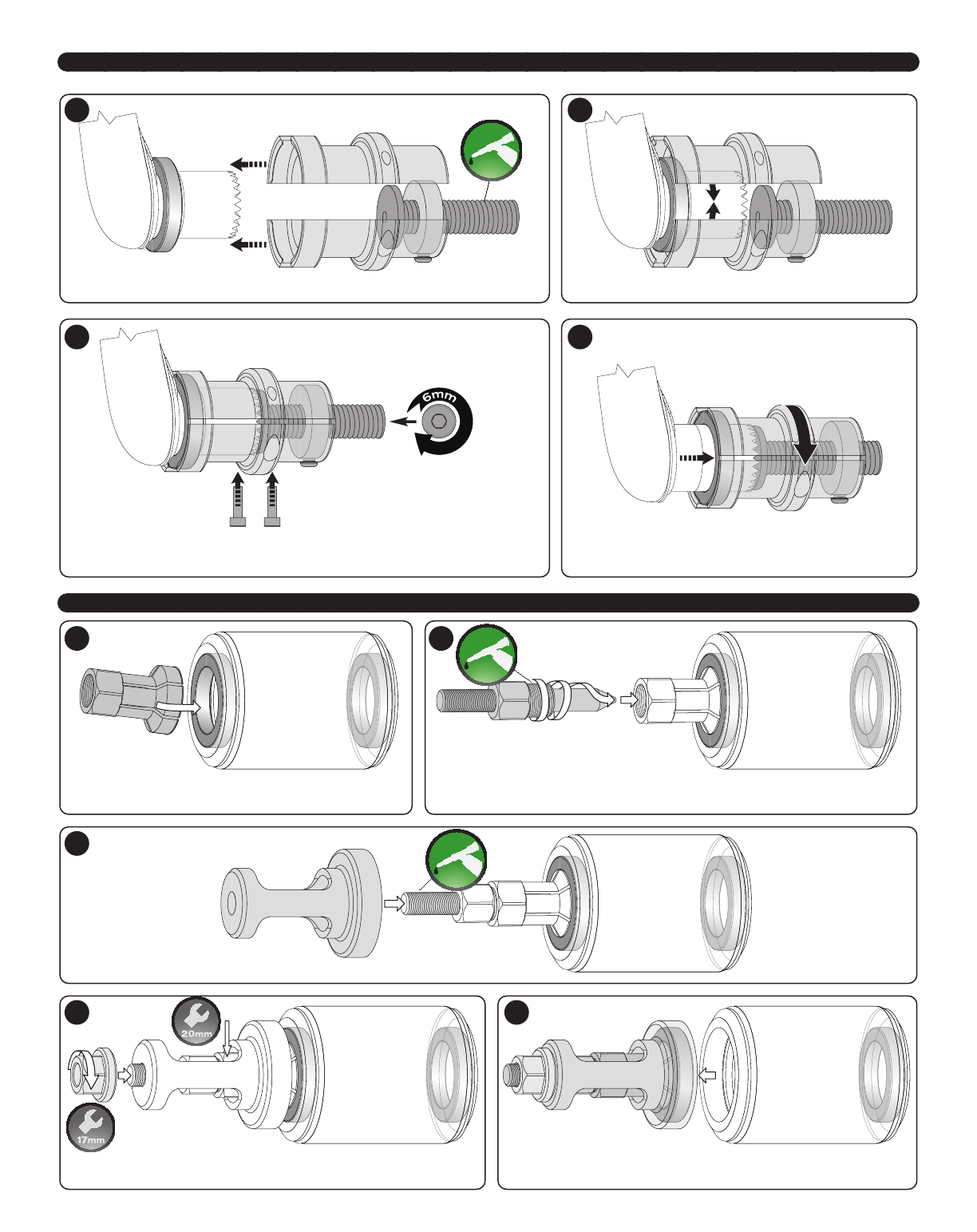 6mm

20mm

17mm