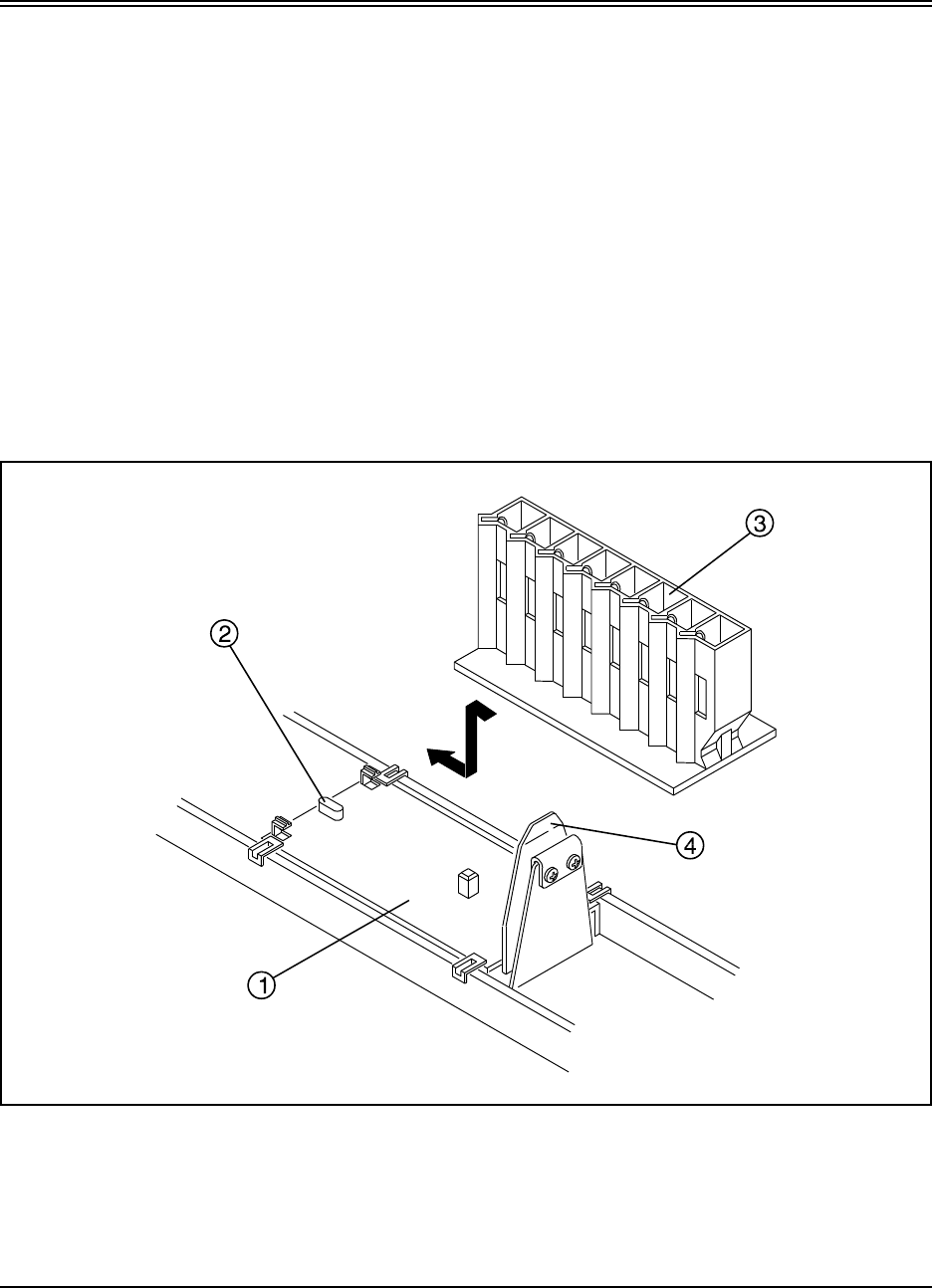 ③

②

④

①