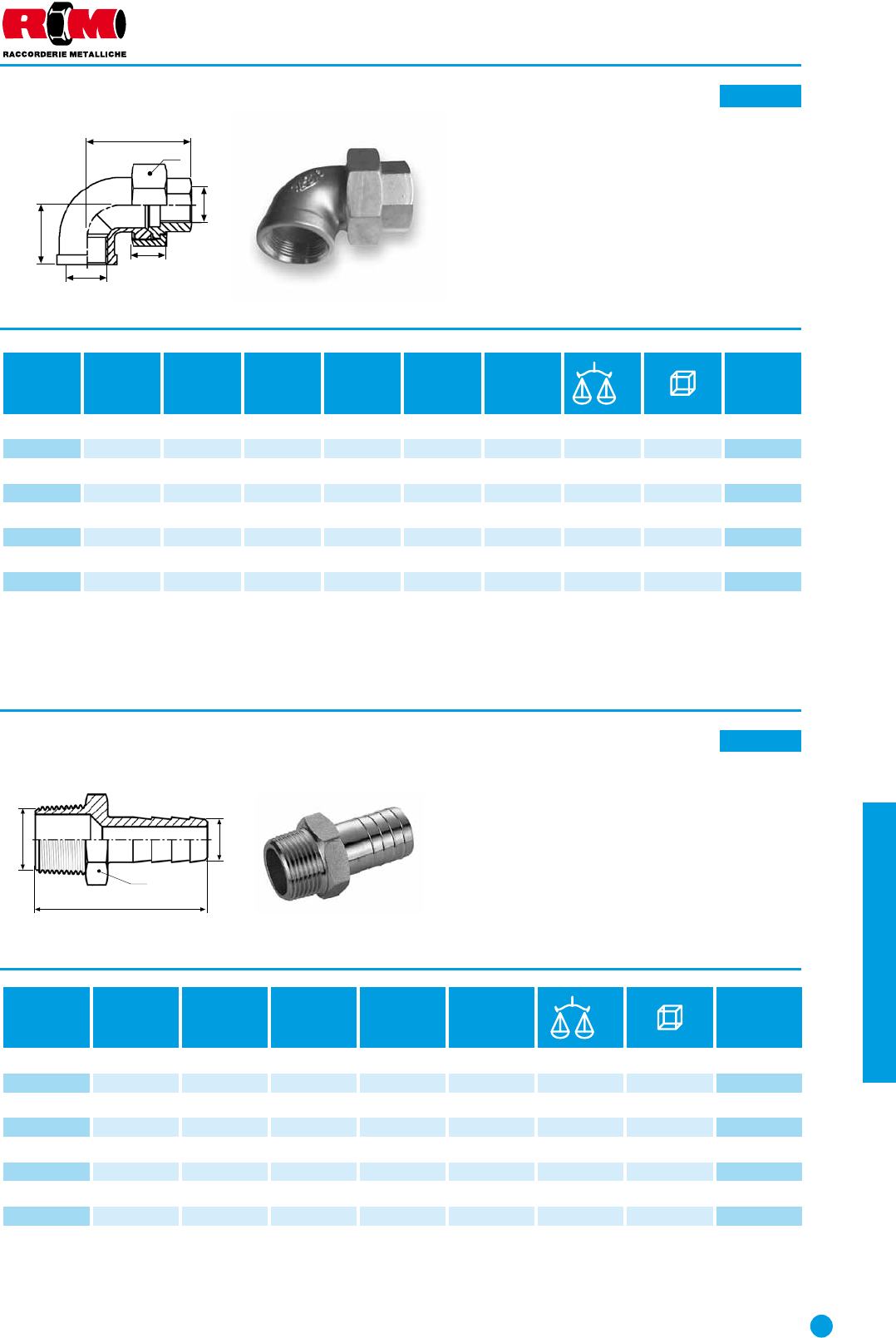 RM
RACCORDERIE METALLICHE