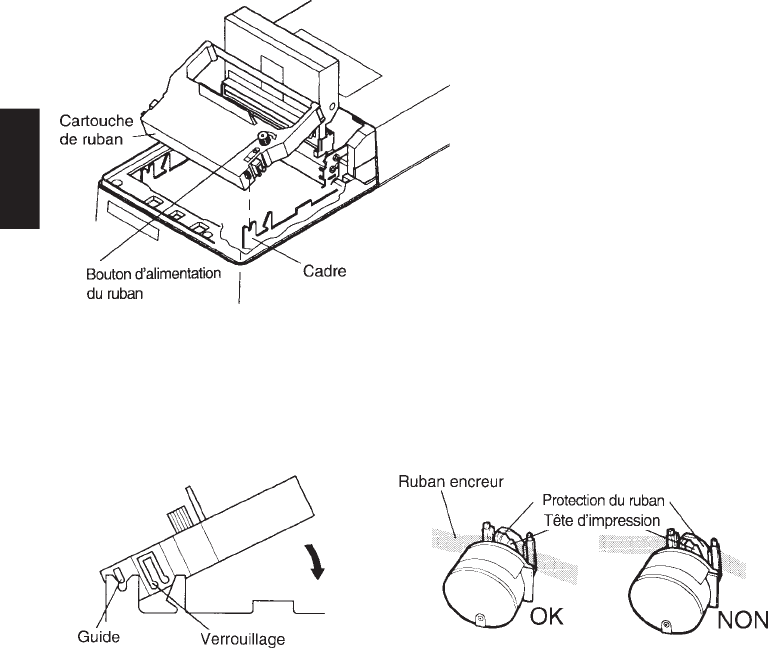 Cartouche de ruban

Bouton d'alimentation du ruban

Cadre

Guide

Verrouillage

Ruban encreur

Protection du ruban

Tête d'impression

OK

NON