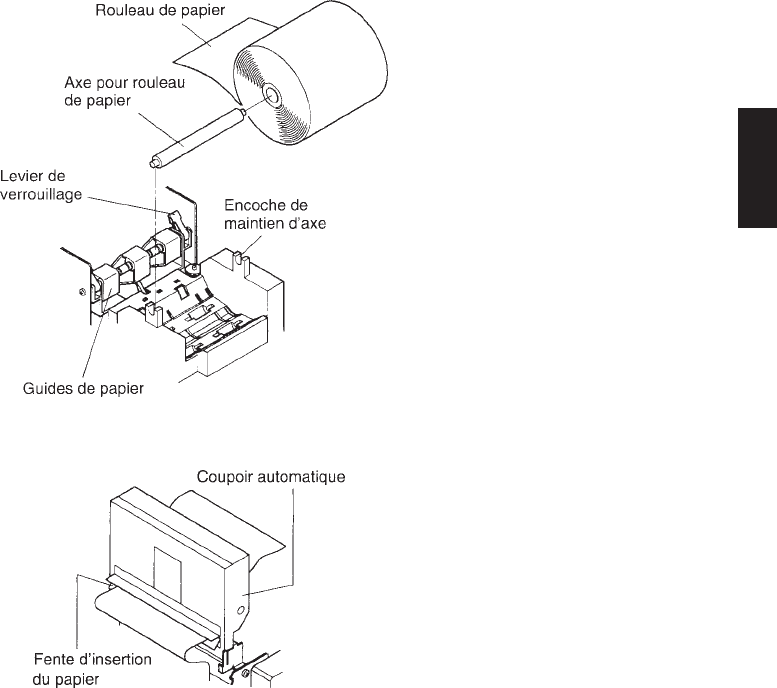 Rouleau de papier

Axe pour rouleau de papier

Levier de verrouillage

Encoche de maintien d'axe

Guides de papier

Coupoir automatique

Fente d'insertion du papier