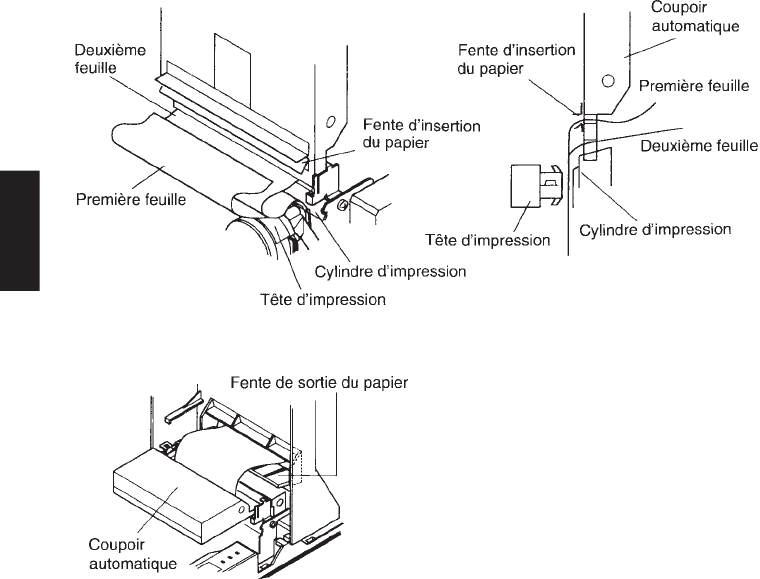 Deuxième feuille

Fente d'insertion du papier

Première feuille

Cylindre d'impression

Tête d'impression

Coupoir automatique

Fente d'insertion du papier

Première feuille

Deuxième feuille

Tête d'impression

Cylindre d'impression

Fente de sortie du papier

Coupoir automatique