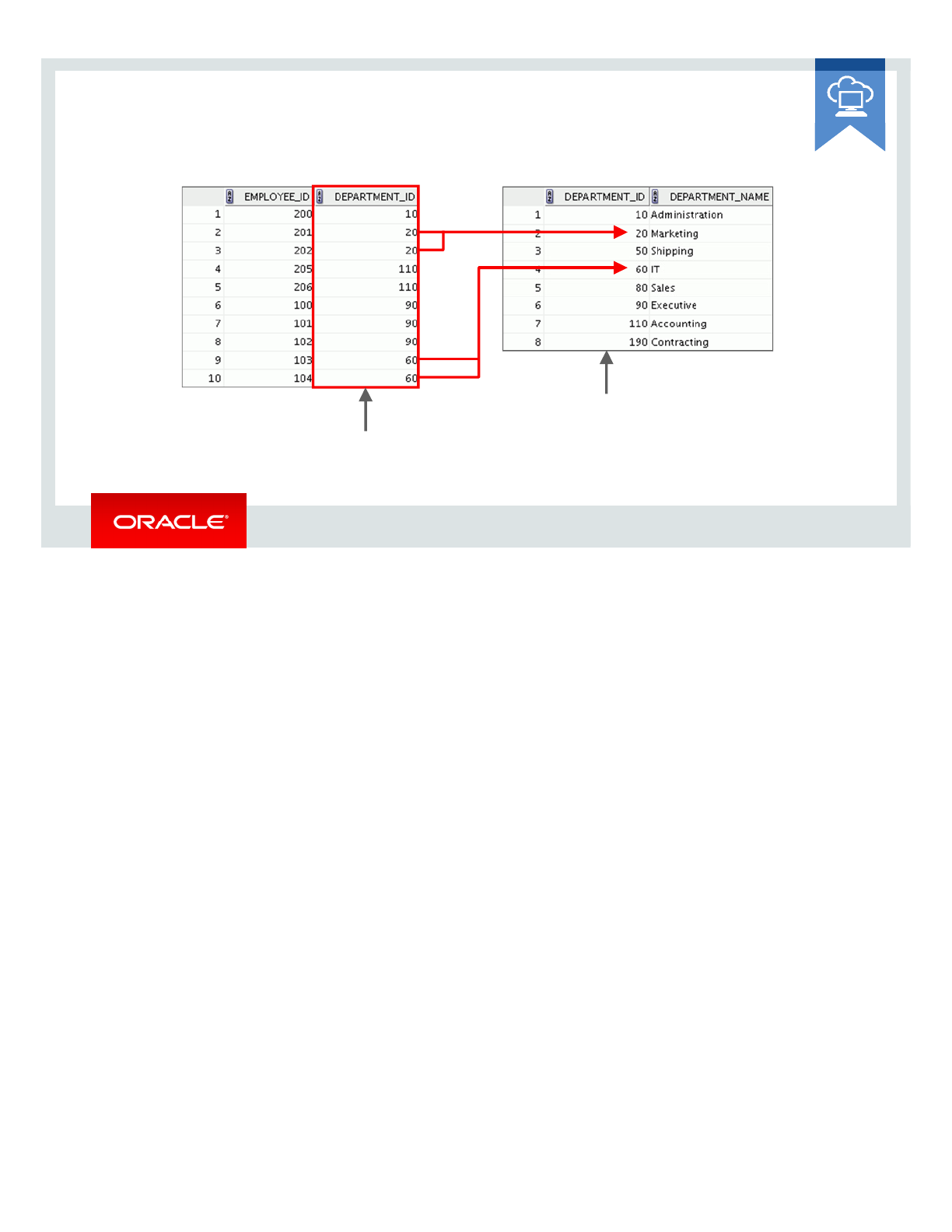 | | EMPLOYEE_ID | DEPARTMENT_ID |
|---|---|---|
| 1 | 200 | 10 |
| 2 | 201 | 20 |
| 3 | 202 | 20 |
| 4 | 205 | 110 |
| 5 | 206 | 110 |
| 6 | 100 | 90 |
| 7 | 101 | 90 |
| 8 | 102 | 90 |
| 9 | 103 | 60 |
| 10 | 104 | 60 |

| | DEPARTMENT_ID | DEPARTMENT_NAME |
|---|---|---|
| 1 | 10 | Administration |
| 2 | 20 | Marketing |
| 3 | 50 | Shipping |
| 4 | 60 | IT |
| 5 | 80 | Sales |
| 6 | 90 | Executive |
| 7 | 110 | Accounting |
| 8 | 190 | Contracting |

ORACLE