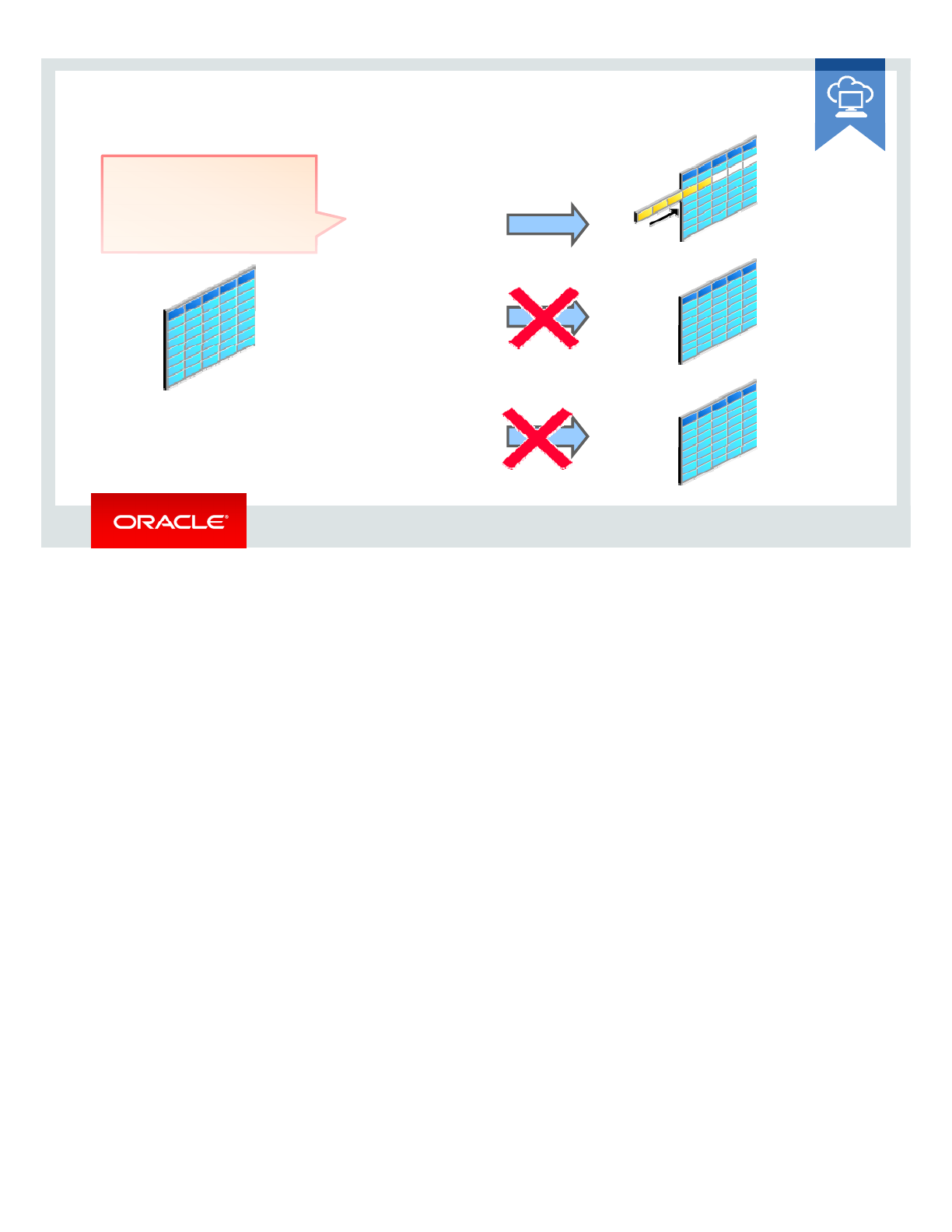 ORACLE