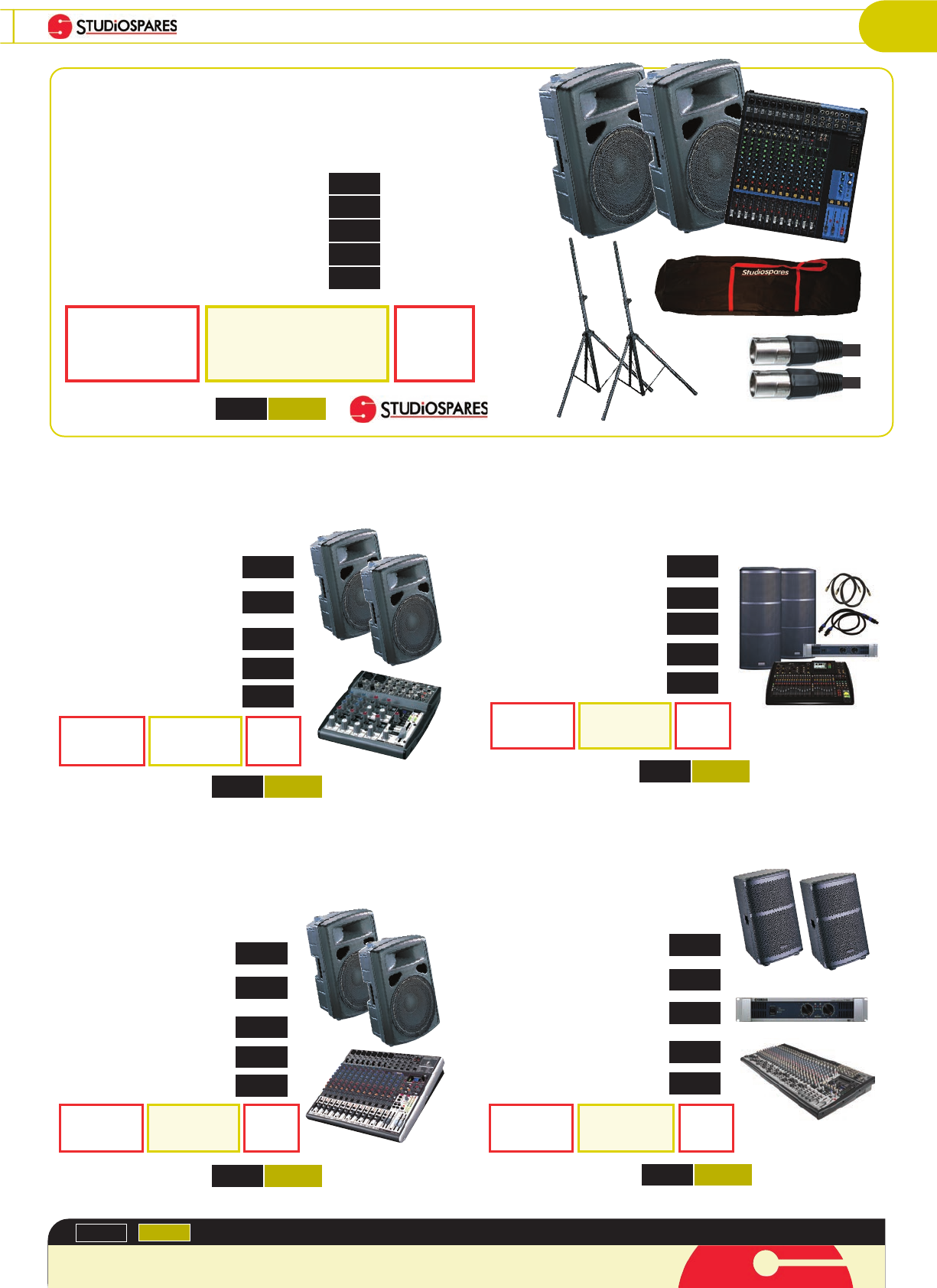 STUDIOSPARES

Studiospares

STUDIOSPARES