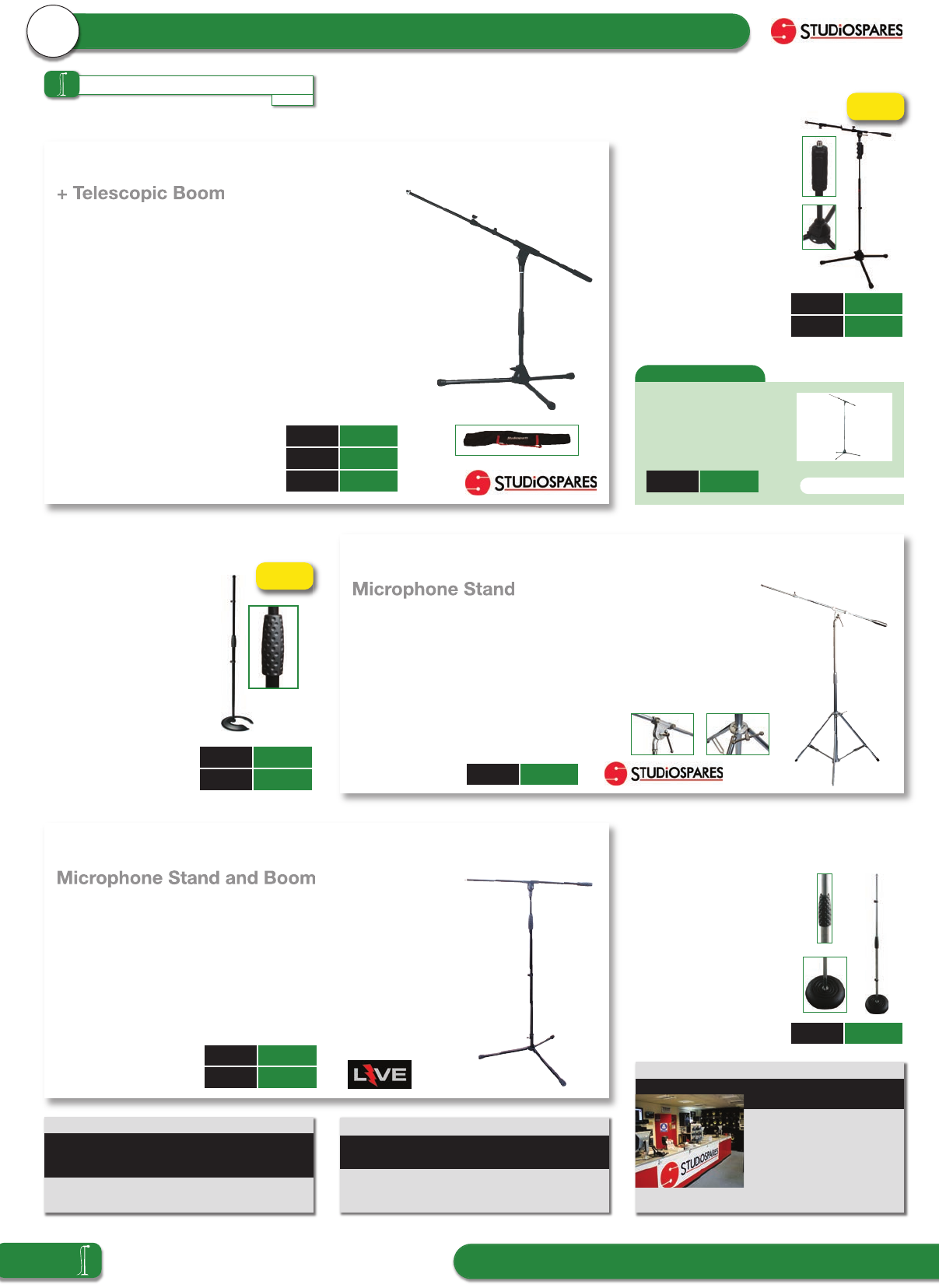 STUDIOSPARES

+ Telescopic Boom

STUDIOSPARES

Microphone Stand

STUDIOSPARES

Microphone Stand and Boom

LIVE

STUDIOSPARES