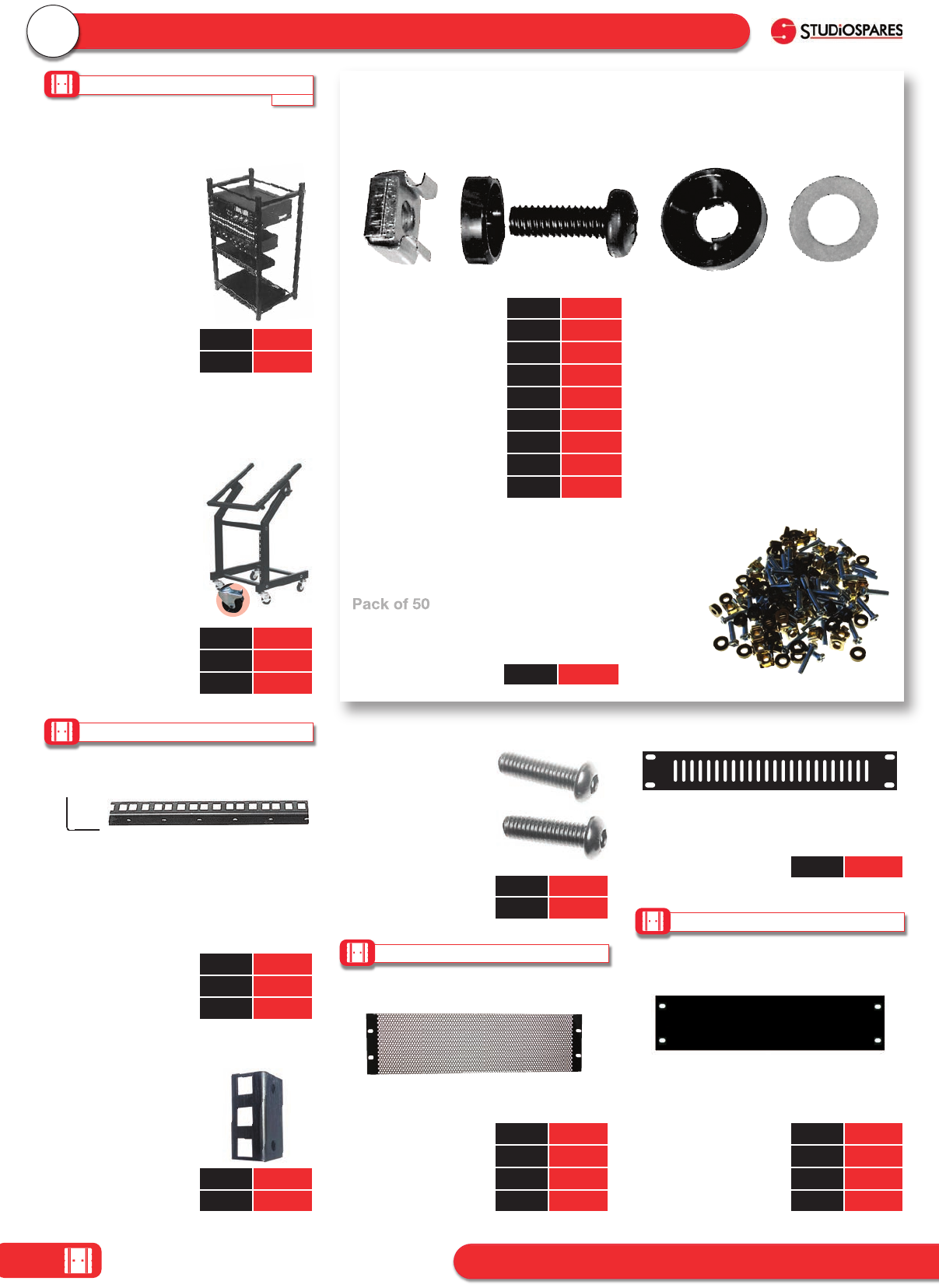 STUDIOSPARES

Pack of 50