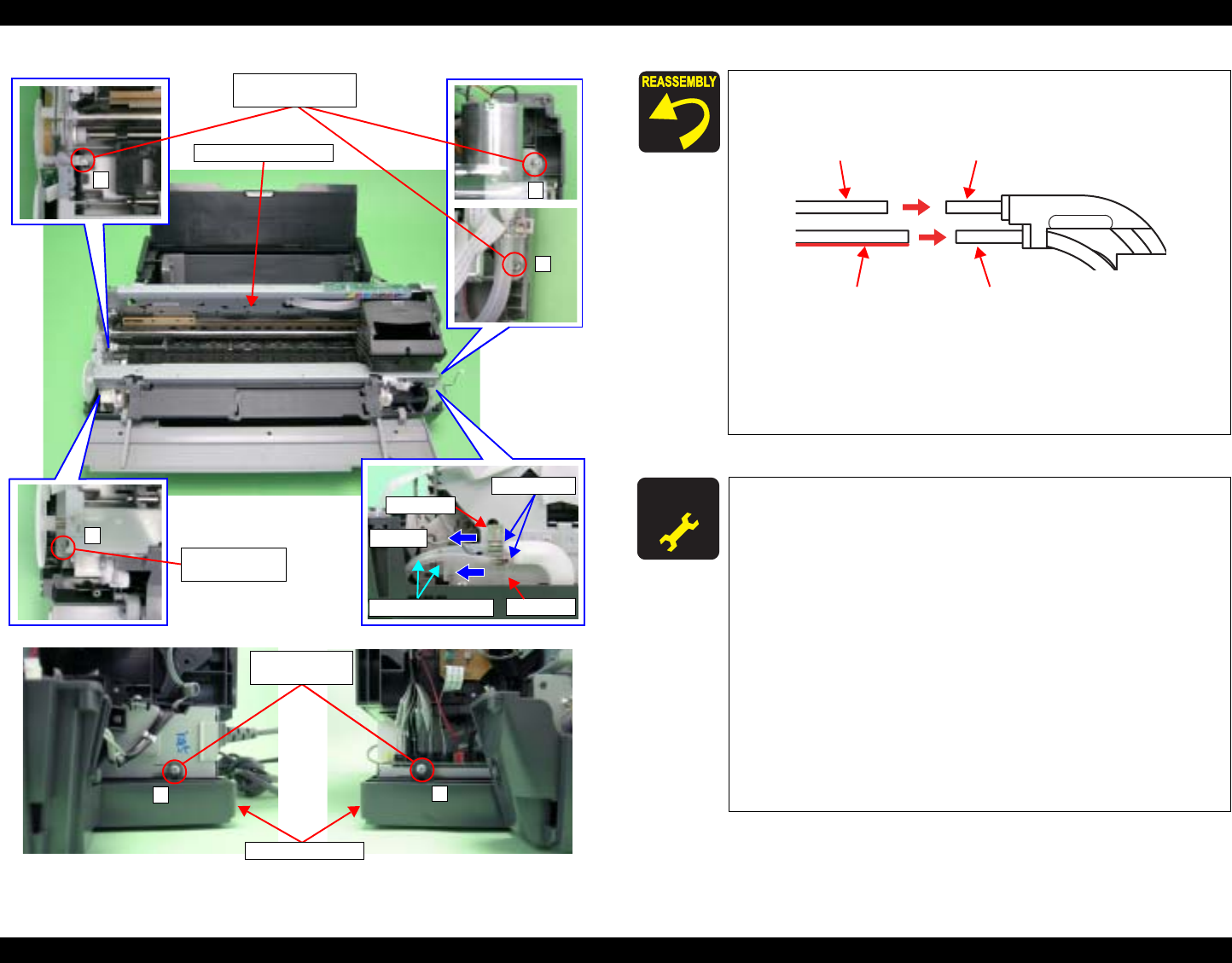 REASSEMBLY