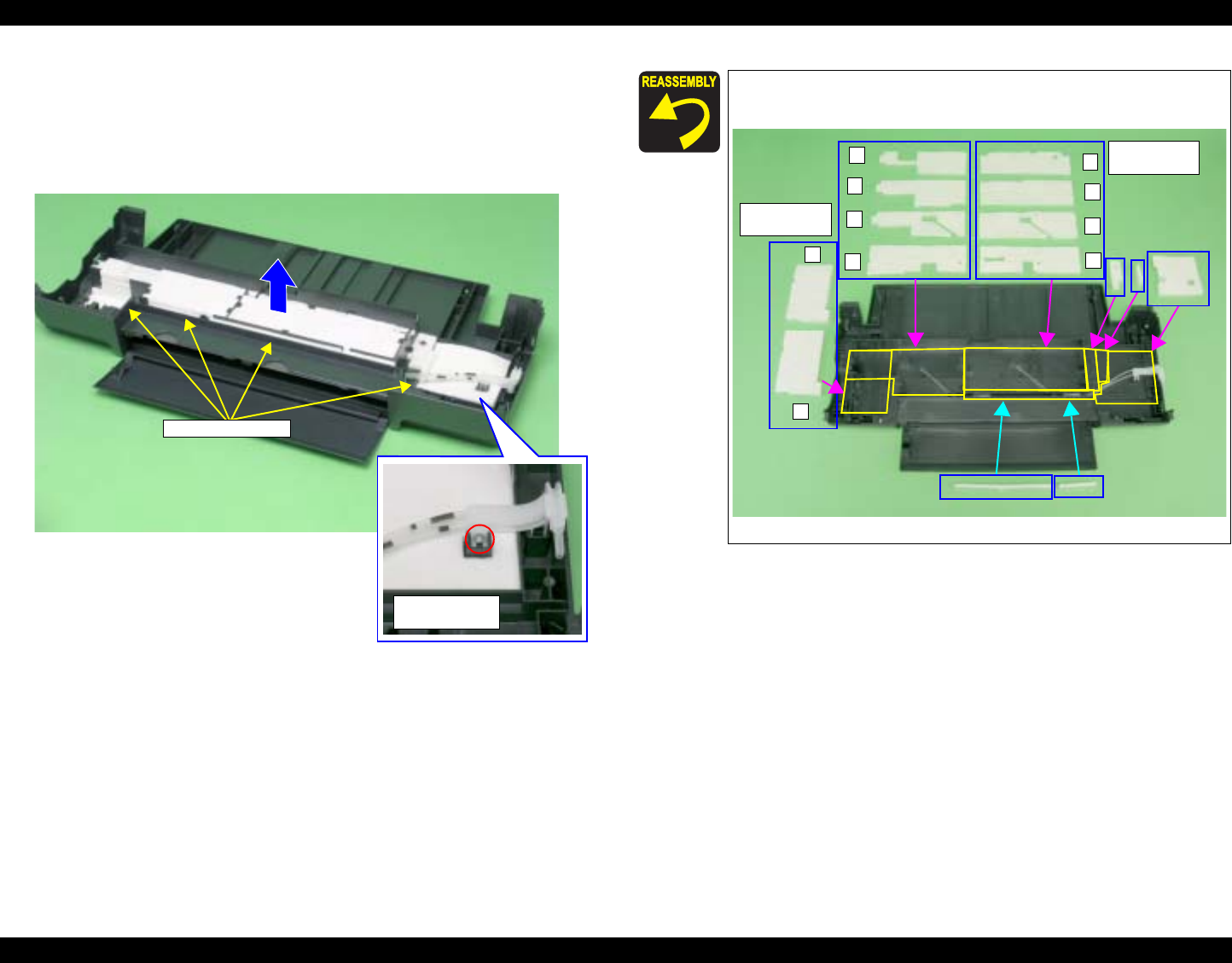 REASSEMBLY