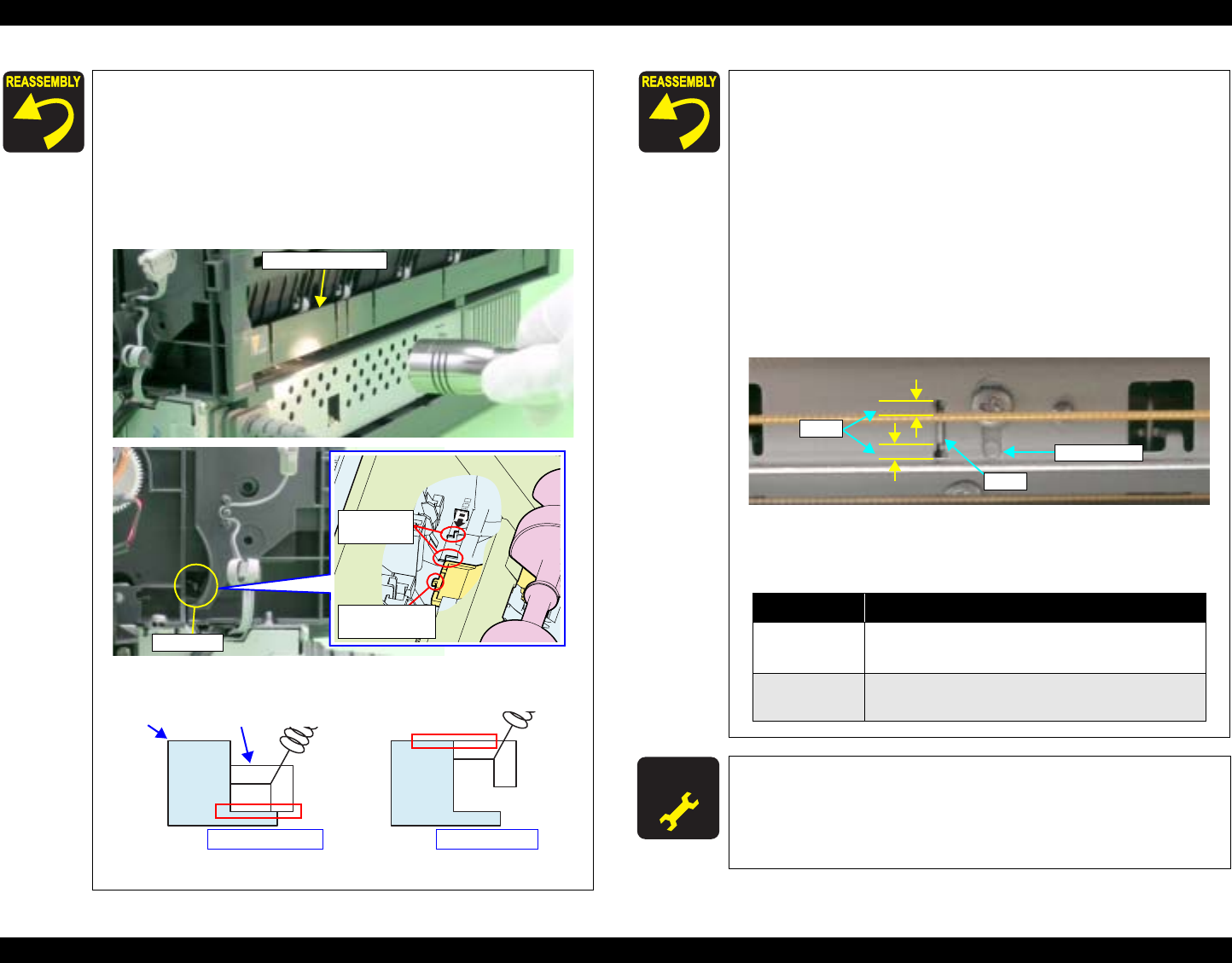 REASSEMBLY

REASSEMBLY