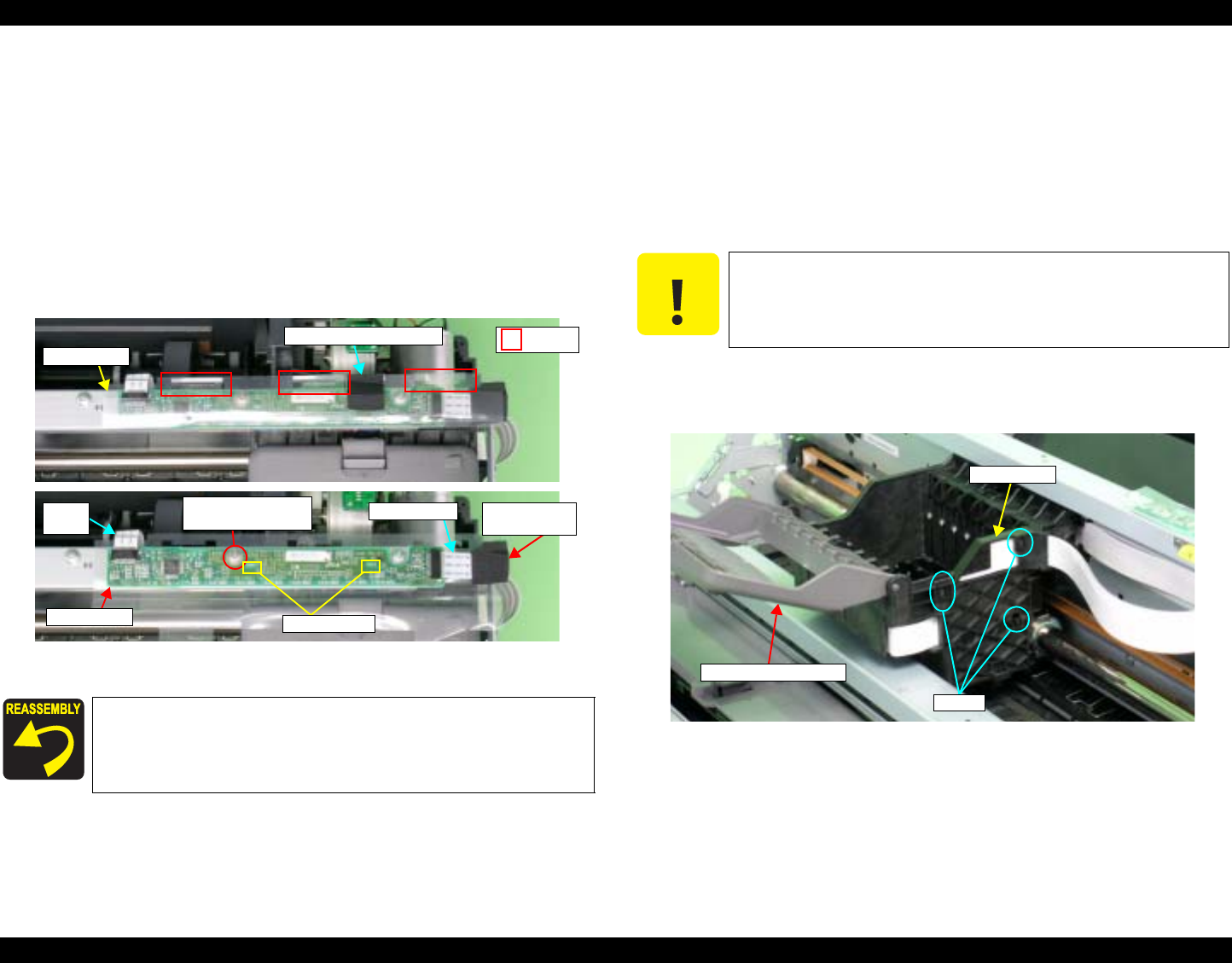 REASSEMBLY