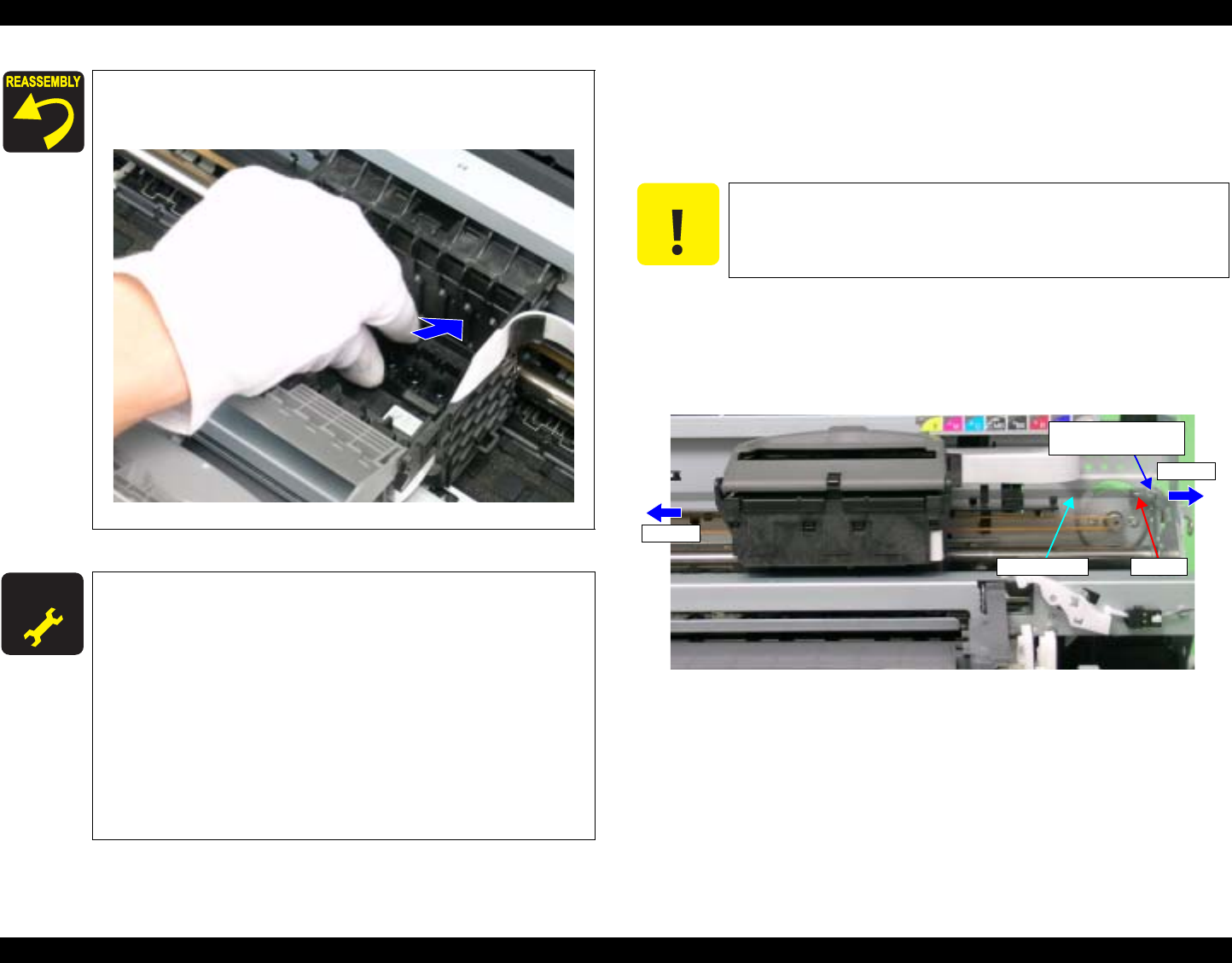 REASSEMBLY