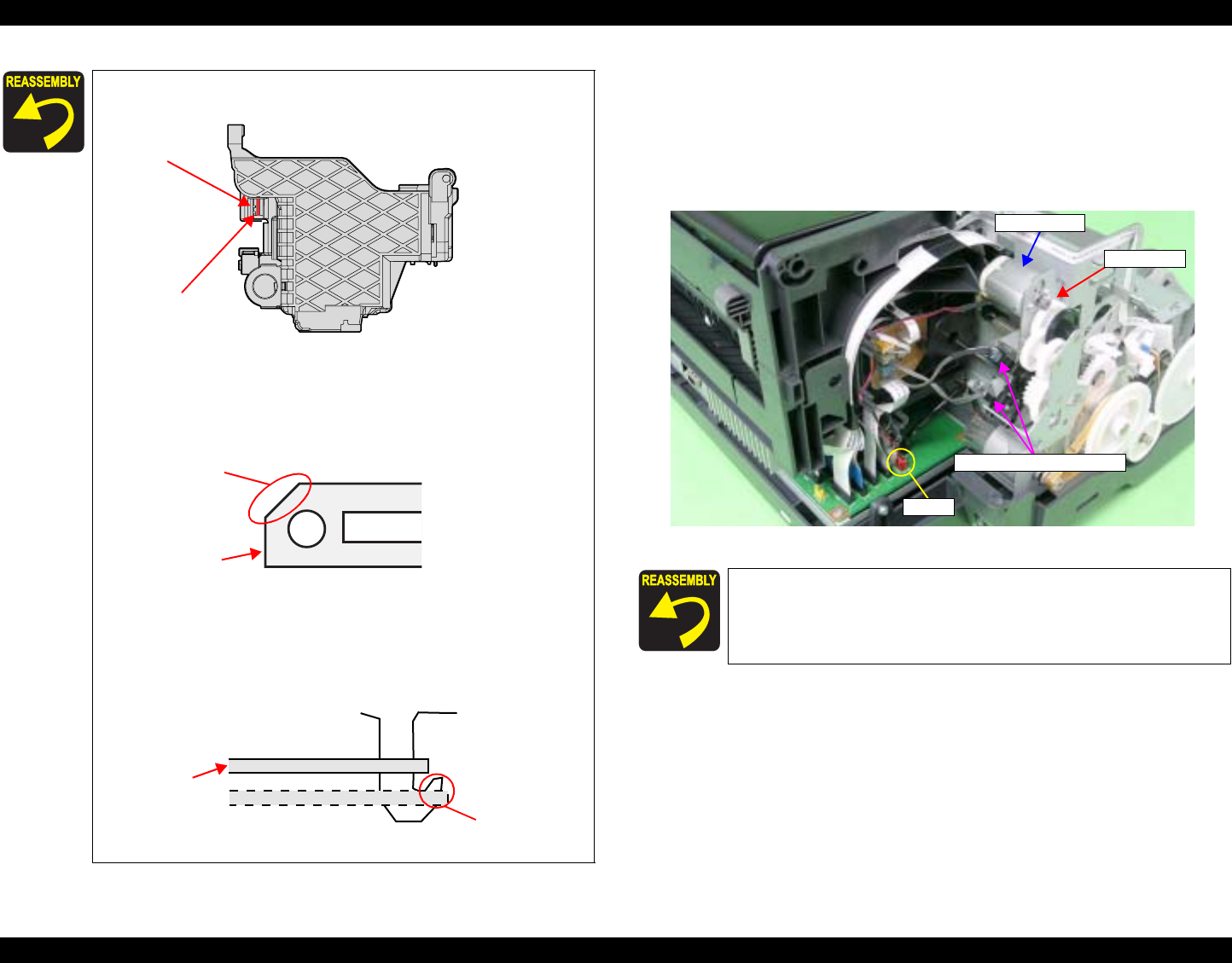 REASSEMBLY

REASSEMBLY