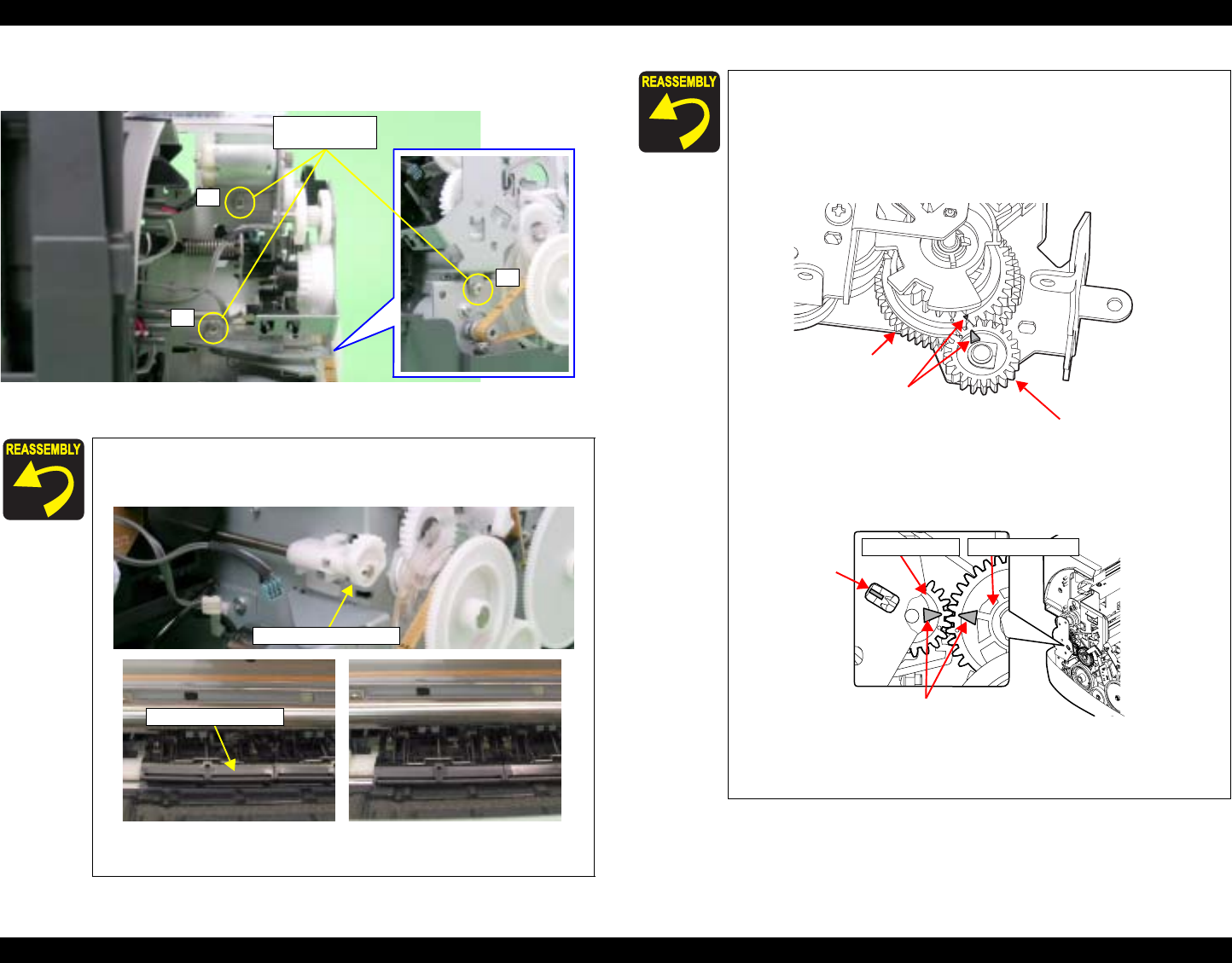 REASSEMBLY

REASSEMBLY