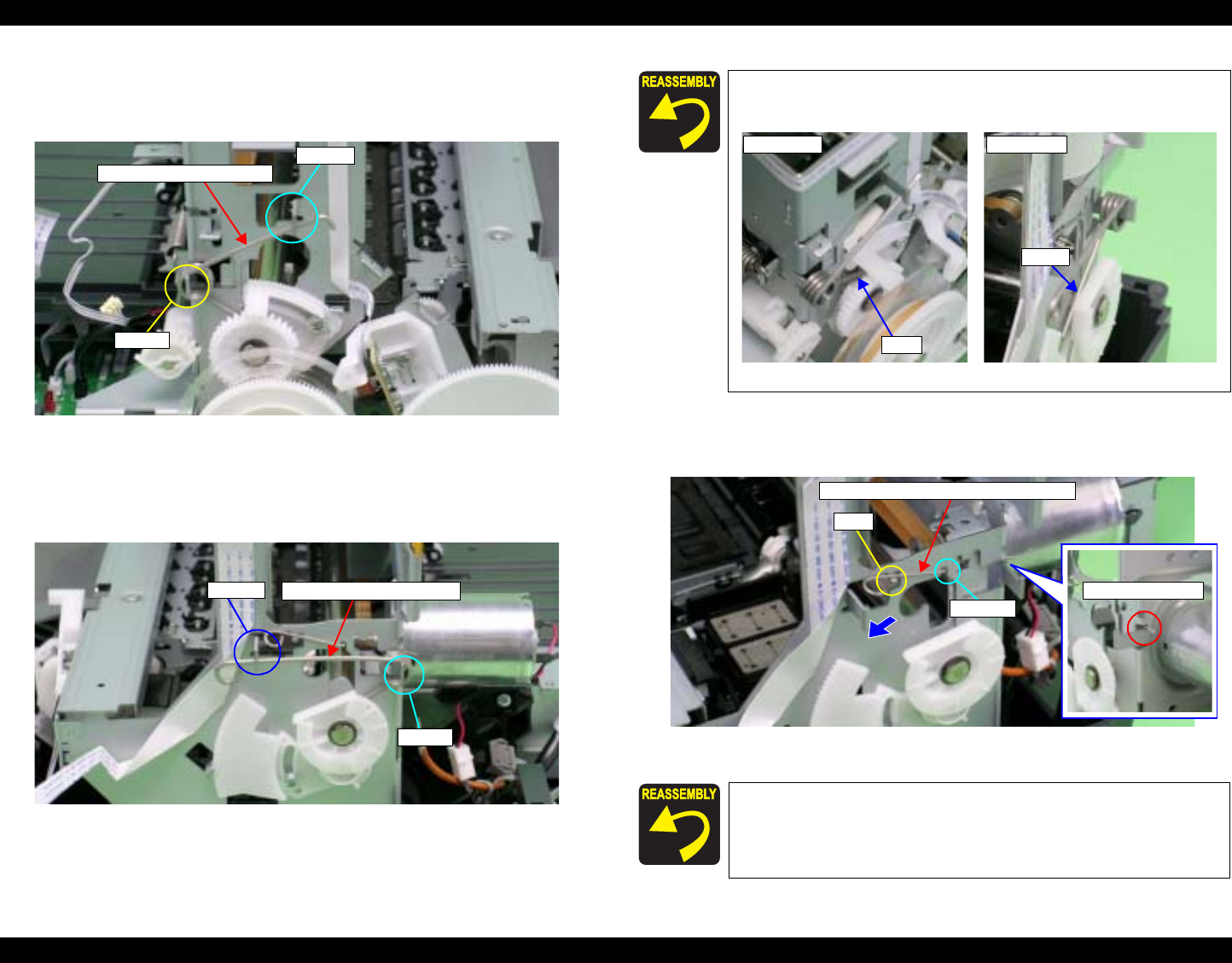 REASSEMBLY

REASSEMBLY