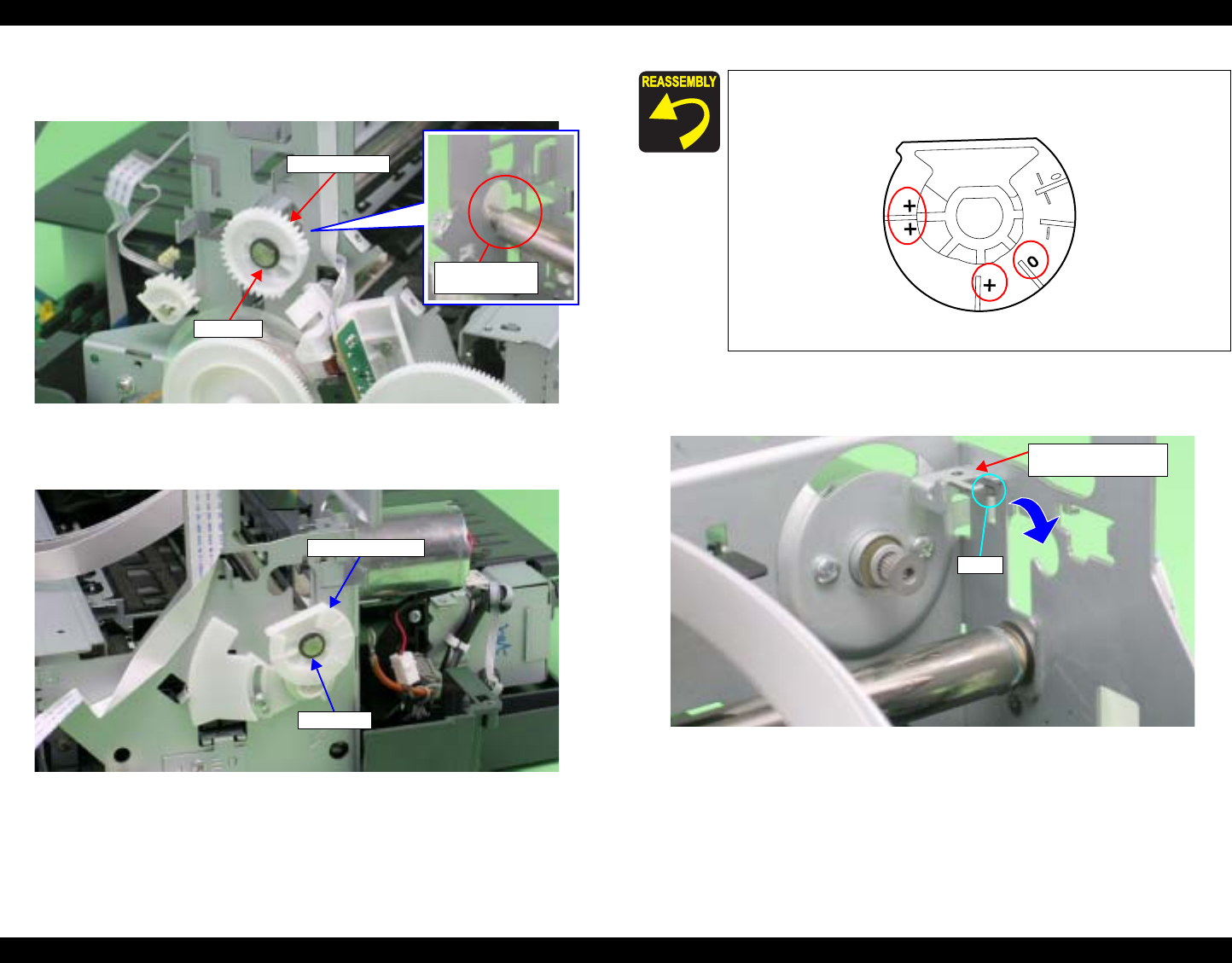 REASSEMBLY

+
+
+
0