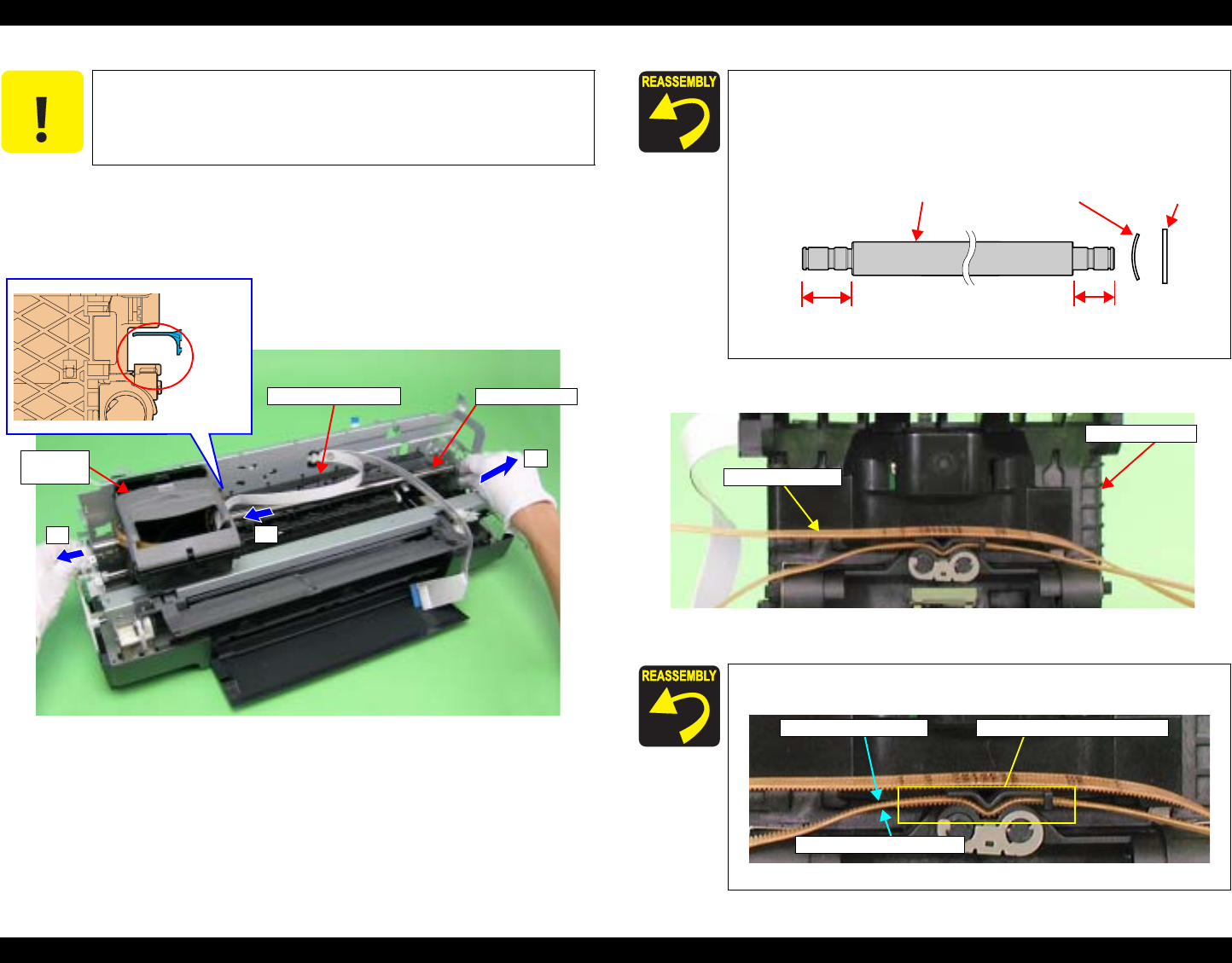 REASSEMBLY

REASSEMBLY