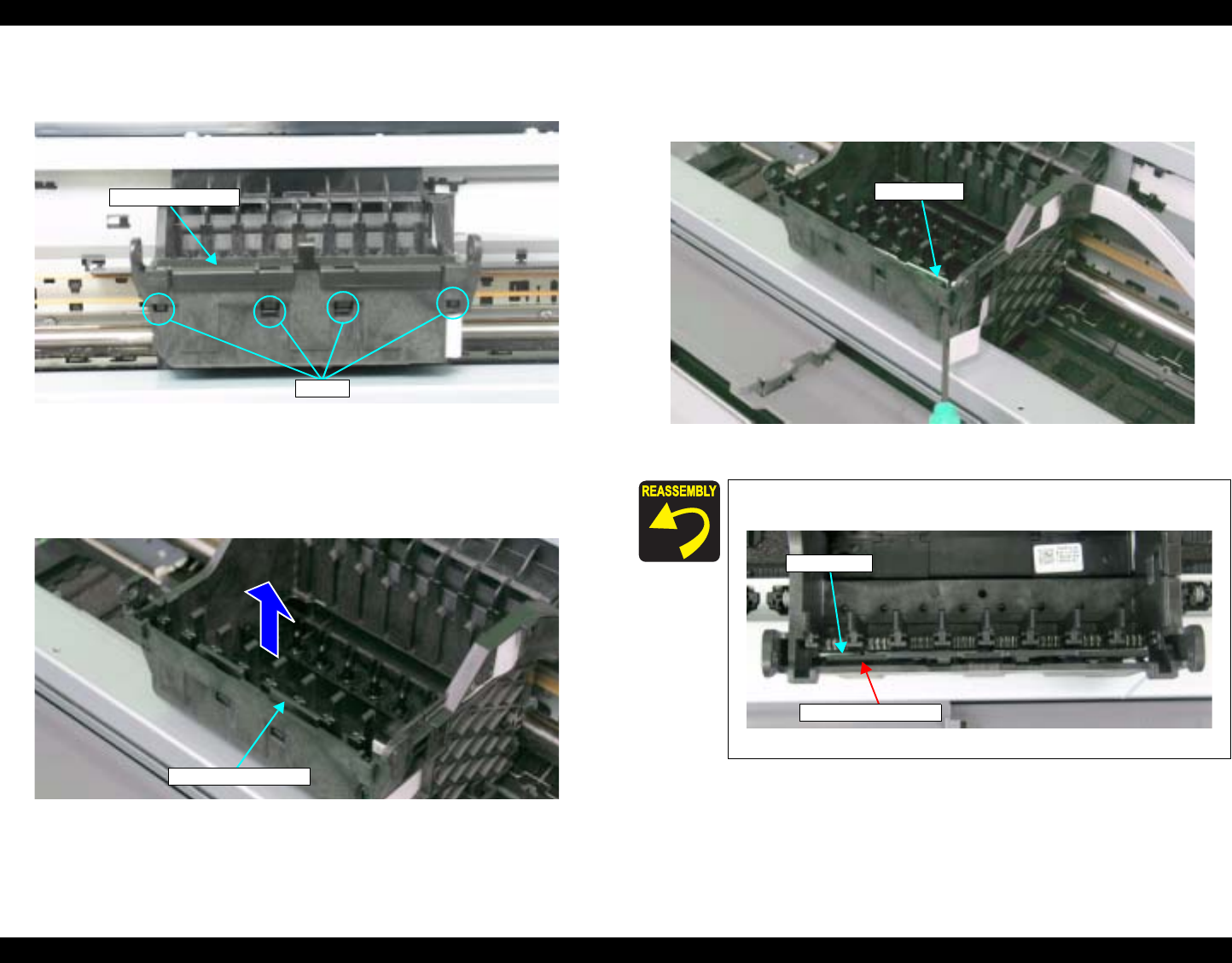 REASSEMBLY