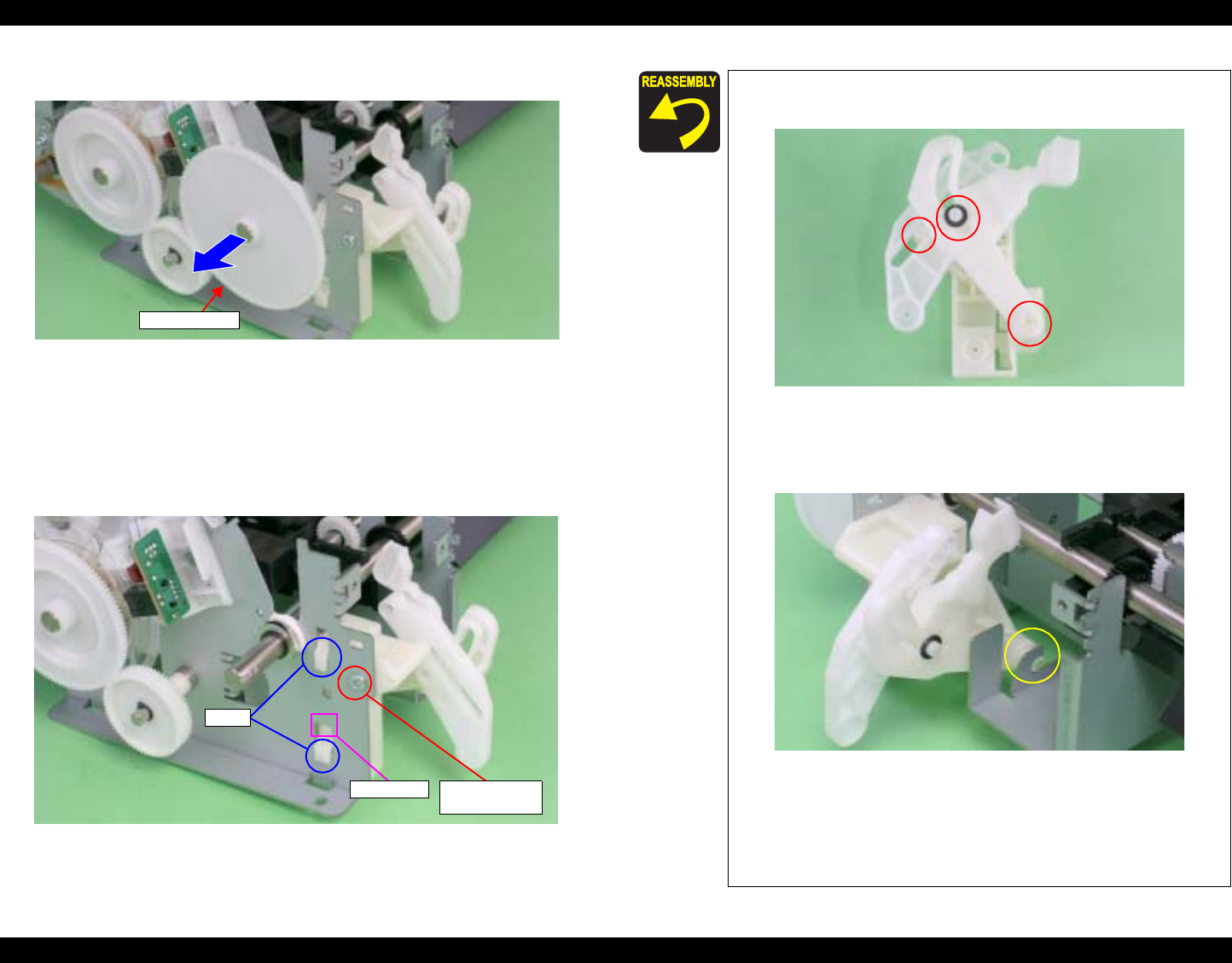 REASSEMBLY