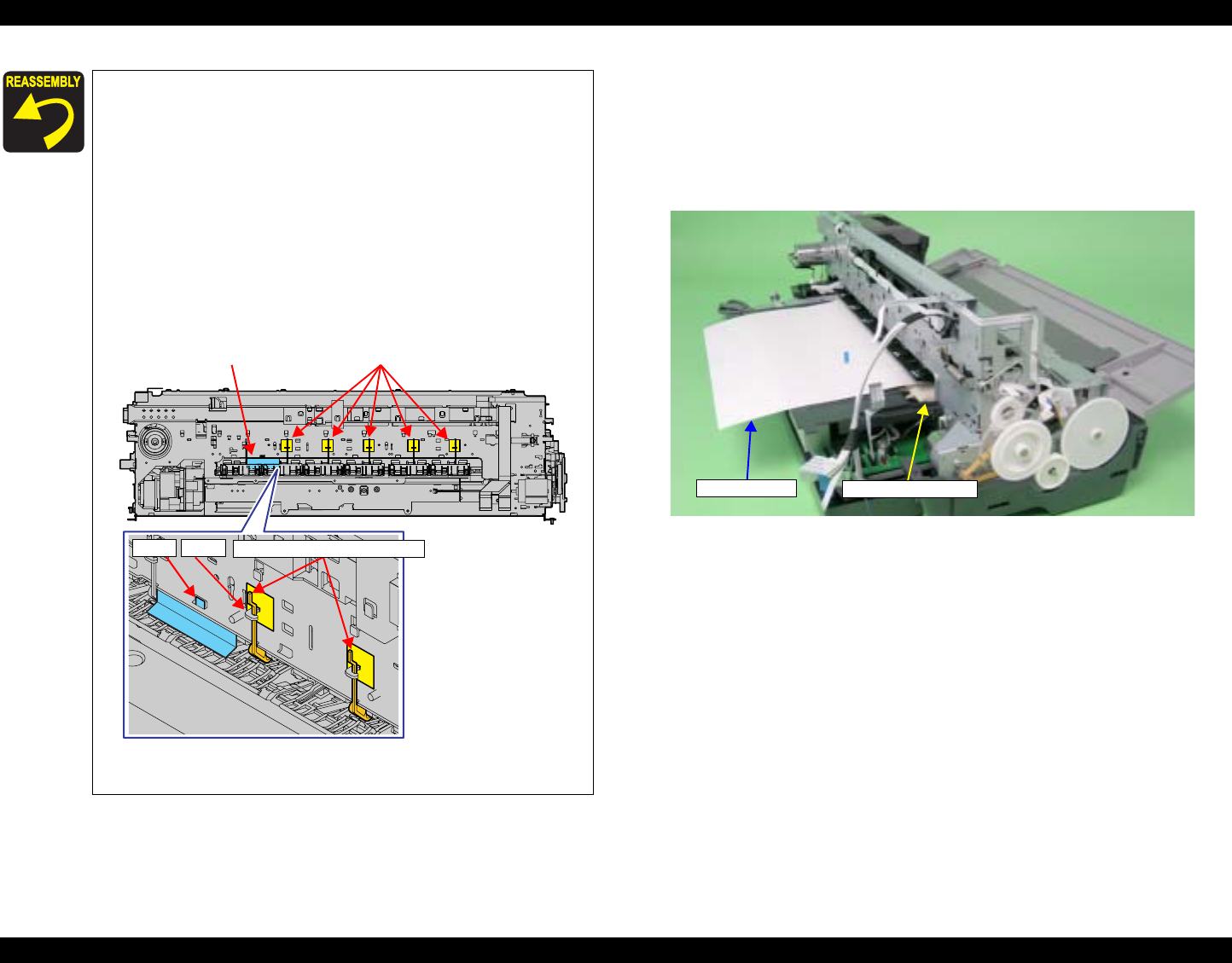 REASSEMBLY