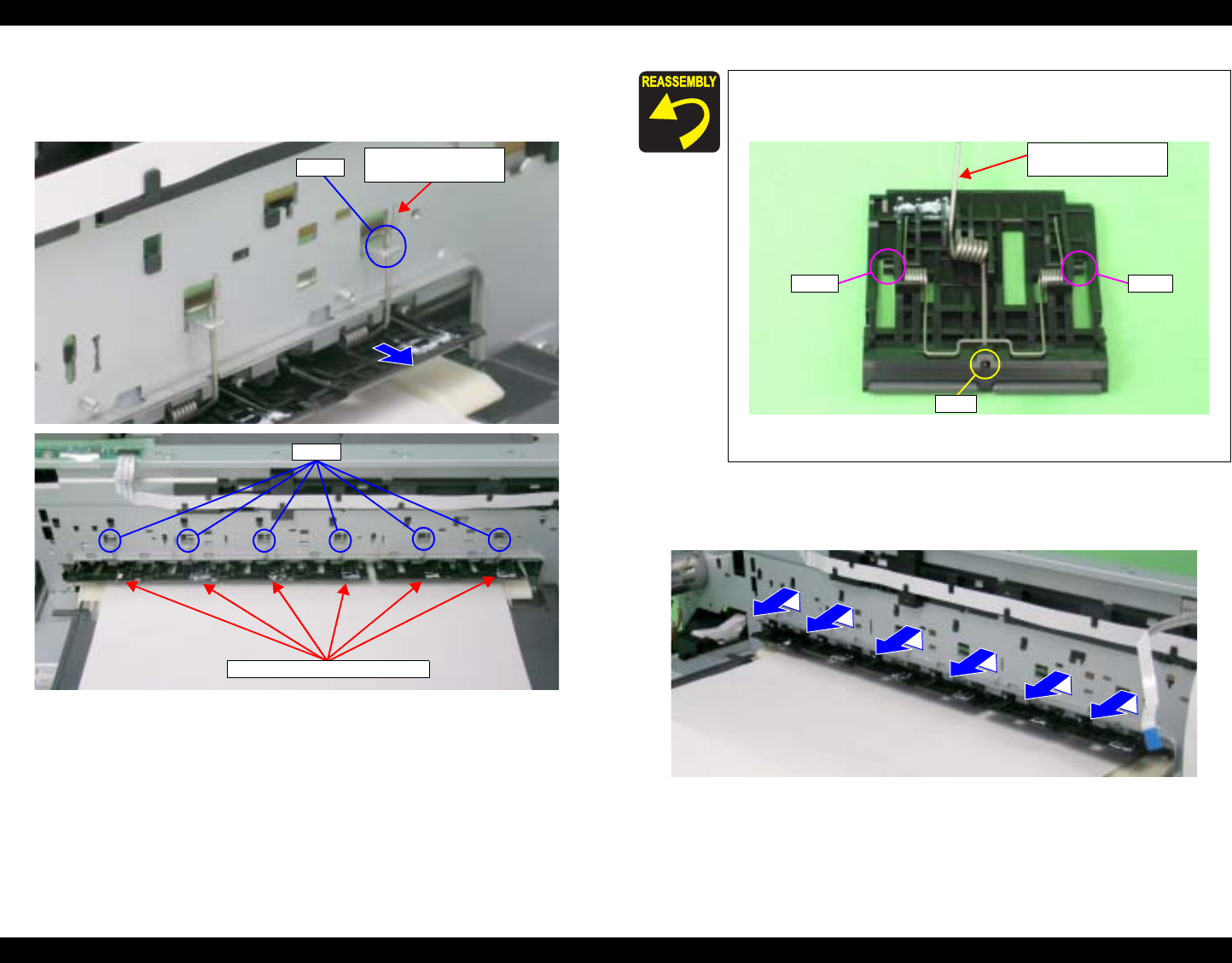 REASSEMBLY