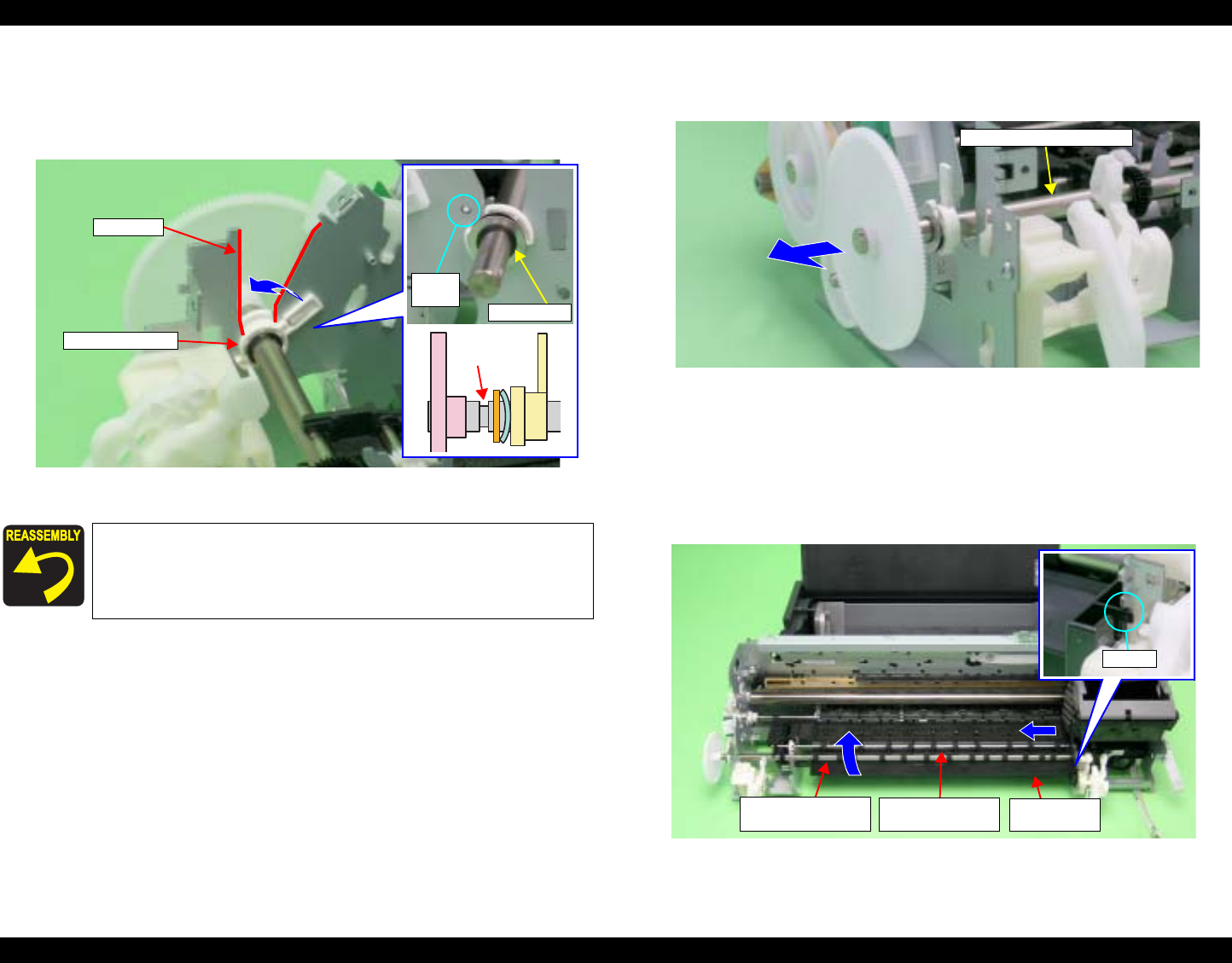 REASSEMBLY