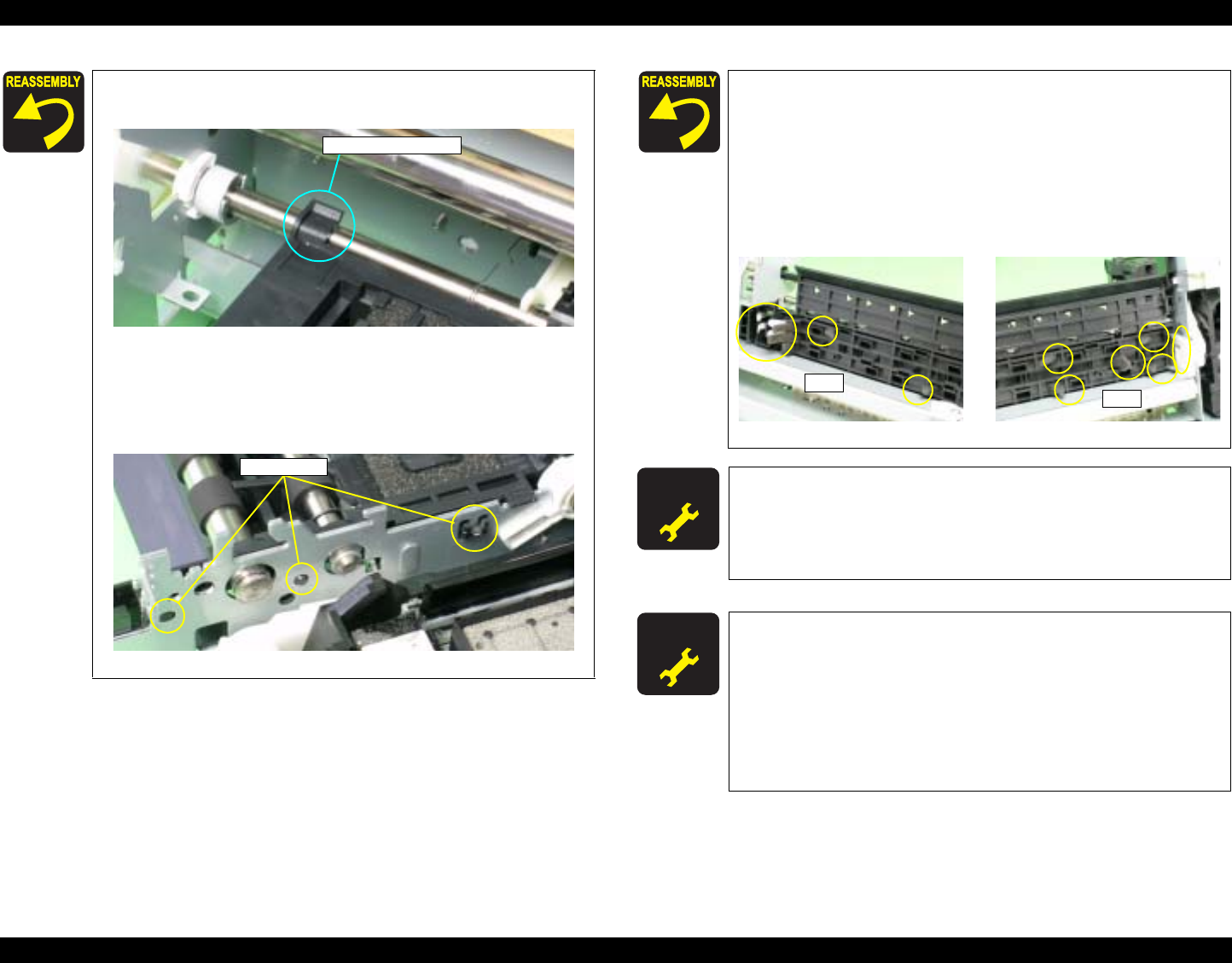 REASSEMBLY

REASSEMBLY