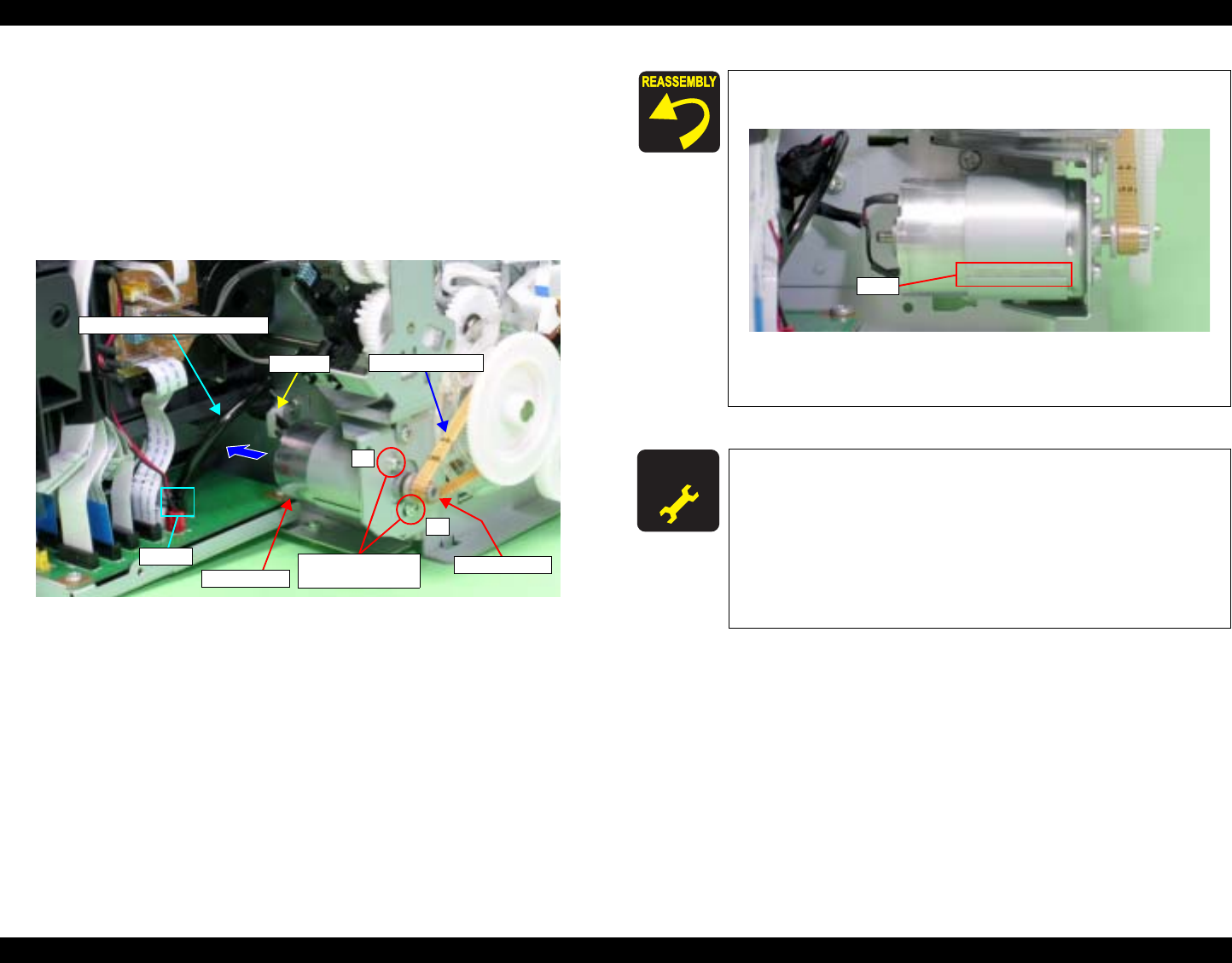 REASSEMBLY