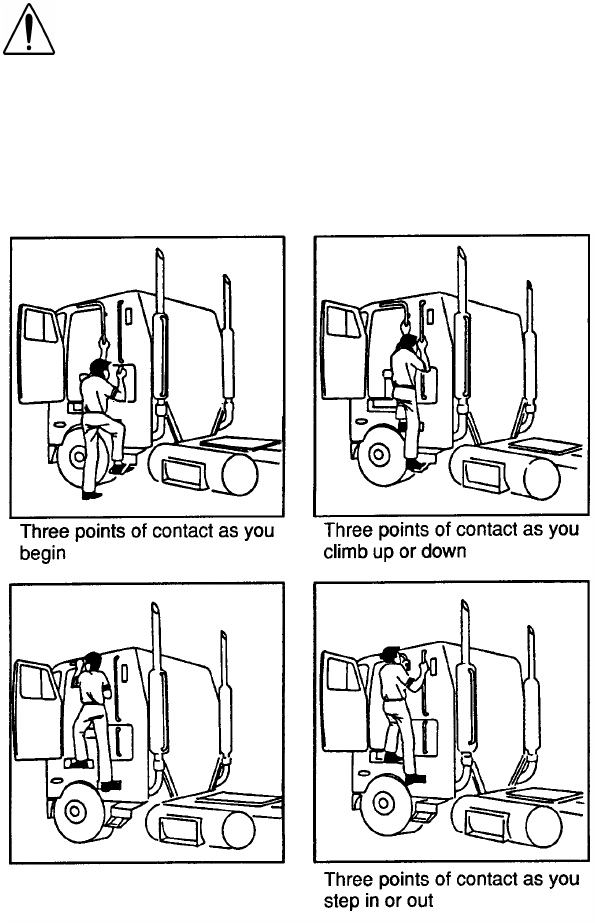 Three points of contact as you begin

Three points of contact as you climb up or down

Three points of contact as you step in or out